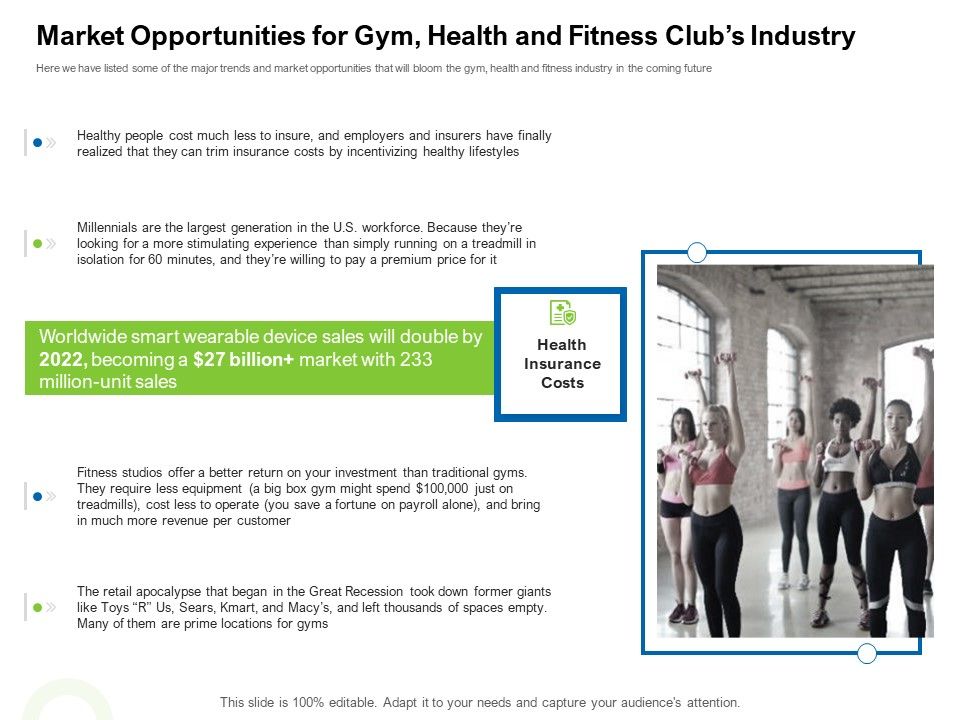 Market Opportunities for Gym, Health and Fitness Club's Industry

Here we have listed some of the major trends and market opportunities that will bloom the gym, health and fitness industry in the coming future

Healthy people cost much less to insure, and employers and insurers have finally realized that they can trim insurance costs by incentivizing healthy lifestyles

Millennials are the largest generation in the U.S. workforce. Because they're looking for a more stimulating experience than simply running on a treadmill in isolation for 60 minutes, and they're willing to pay a premium price for it

Worldwide smart wearable device sales will double by 2022, becoming a $27 billion+ market with 233 million-unit sales

Health Insurance Costs

Fitness studios offer a better return on your investment than traditional gyms. They require less equipment (a big box gym might spend $100,000 just on treadmills), cost less to operate (you save a fortune on payroll alone), and bring in much more revenue per customer

The retail apocalypse that began in the Great Recession took down former giants like Toys "R" Us, Sears, Kmart, and Macy's, and left thousands of spaces empty. Many of them are prime locations for gyms

This slide is 100% editable. Adapt it to your needs and capture your audience's attention.