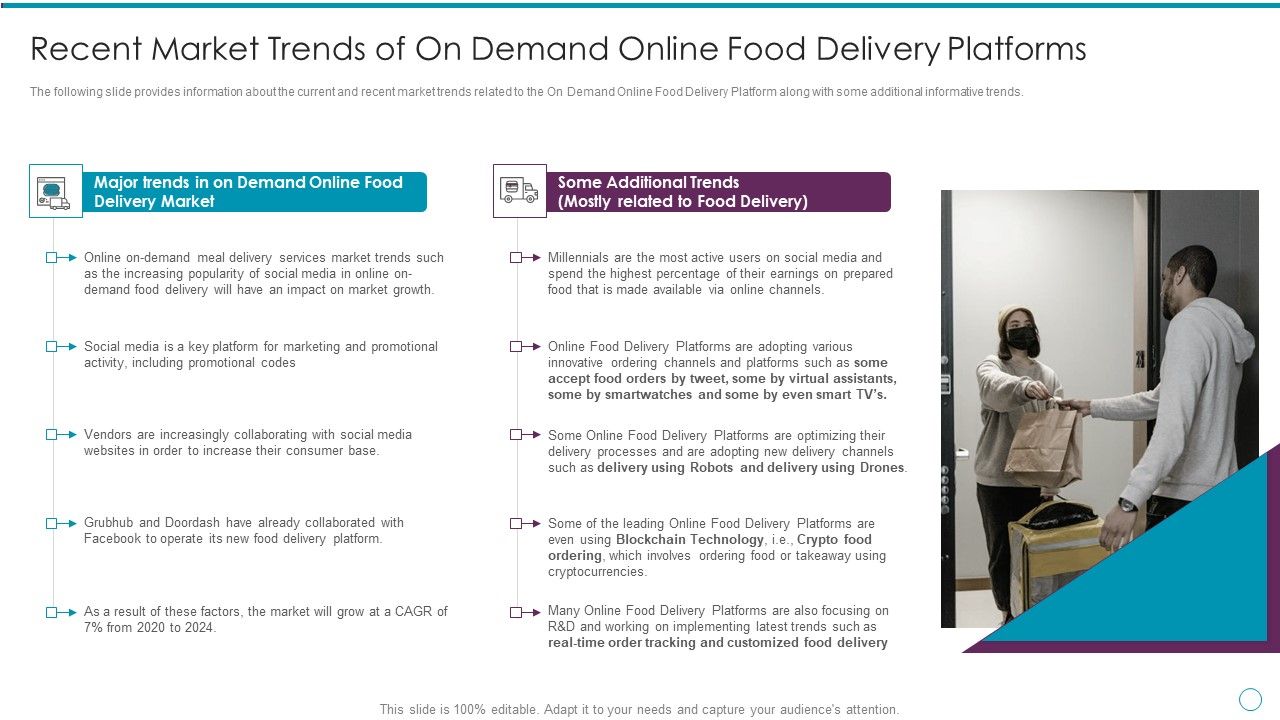 Recent Market Trends of On Demand Online Food Delivery Platforms

The following slide provides information about the current and recent market trends related to the On Demand Online Food Delivery Platform along with some additional informative trends.

Major trends in on Demand Online Food Delivery Market

Online on-demand meal delivery services market trends such as the increasing popularity of social media in online on-demand food delivery will have an impact on market growth.

Social media is a key platform for marketing and promotional activity, including promotional codes

Vendors are increasingly collaborating with social media websites in order to increase their consumer base.

Grubhub and Doordash have already collaborated with Facebook to operate its new food delivery platform.

As a result of these factors, the market will grow at a CAGR of 7% from 2020 to 2024.

Some Additional Trends (Mostly related to Food Delivery)

Millennials are the most active users on social media and spend the highest percentage of their earnings on prepared food that is made available via online channels.

Online Food Delivery Platforms are adopting various innovative ordering channels and platforms such as some accept food orders by tweet, some by virtual assistants, some by smartwatches and some by even smart TV's.

Some Online Food Delivery Platforms are optimizing their delivery processes and are adopting new delivery channels such as delivery using Robots and delivery using Drones.

Some of the leading Online Food Delivery Platforms are even using Blockchain Technology, i.e., Crypto food ordering, which involves ordering food or takeaway using cryptocurrencies.

Many Online Food Delivery Platforms are also focusing on R&D and working on implementing latest trends such as real-time order tracking and customized food delivery

This slide is 100% editable. Adapt it to your needs and capture your audience's attention.