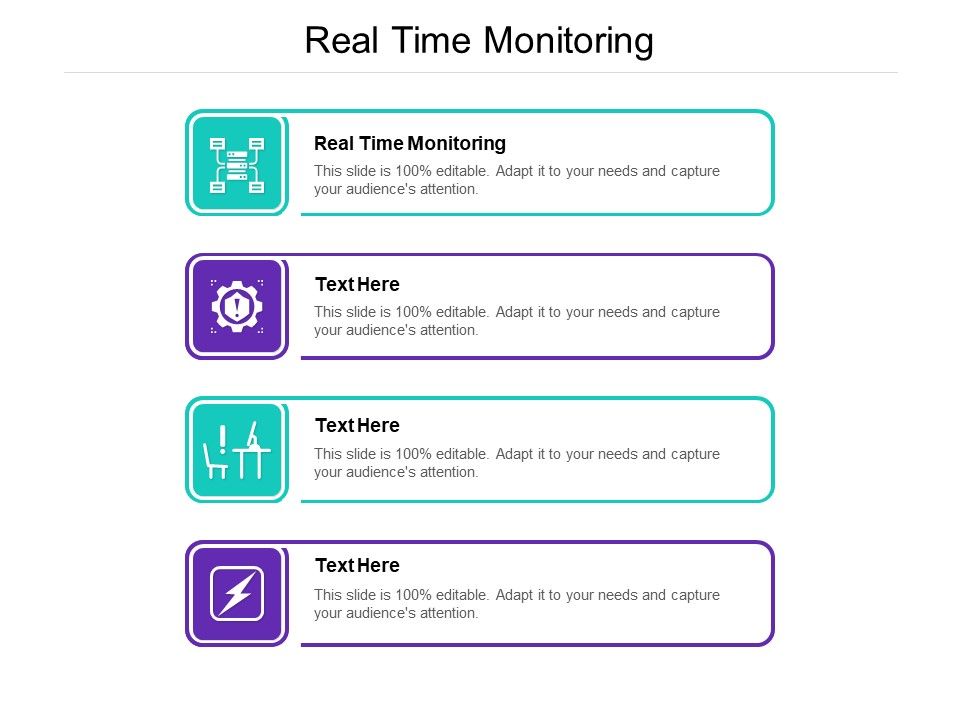 Real Time Monitoring

Real Time Monitoring
This slide is 100% editable. Adapt it to your needs and capture your audience's attention.

Text Here
This slide is 100% editable. Adapt it to your needs and capture your audience's attention.

Text Here
This slide is 100% editable. Adapt it to your needs and capture your audience's attention.

Text Here
This slide is 100% editable. Adapt it to your needs and capture your audience's attention.