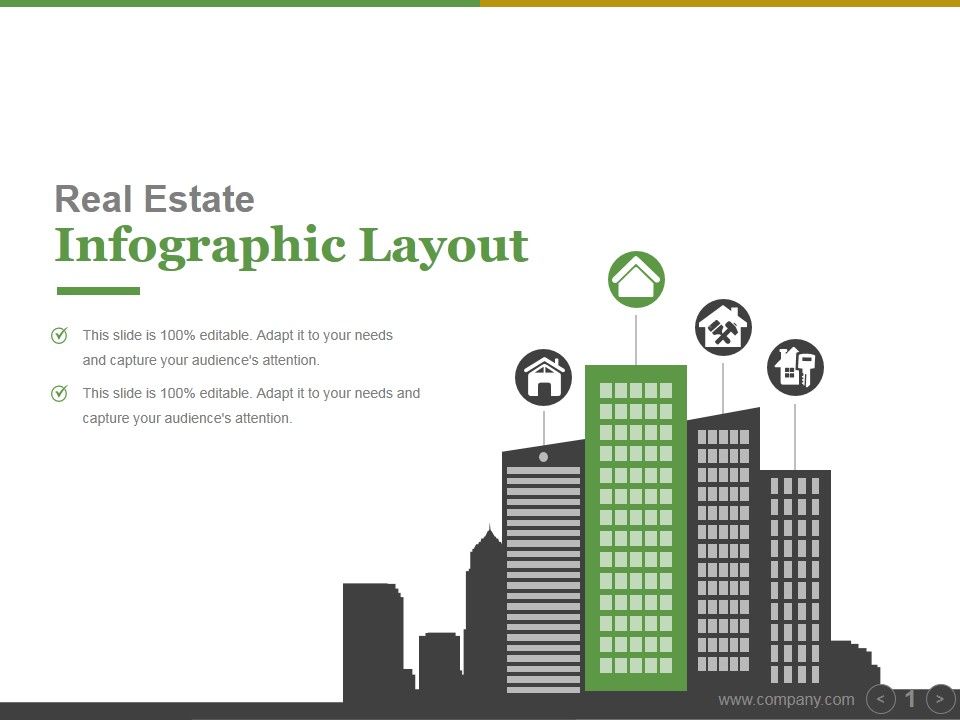 Real Estate
Infographic Layout

This slide is 100% editable. Adapt it to your needs and capture your audience's attention.

This slide is 100% editable. Adapt it to your needs and capture your audience's attention.

www.company.com < 1 >