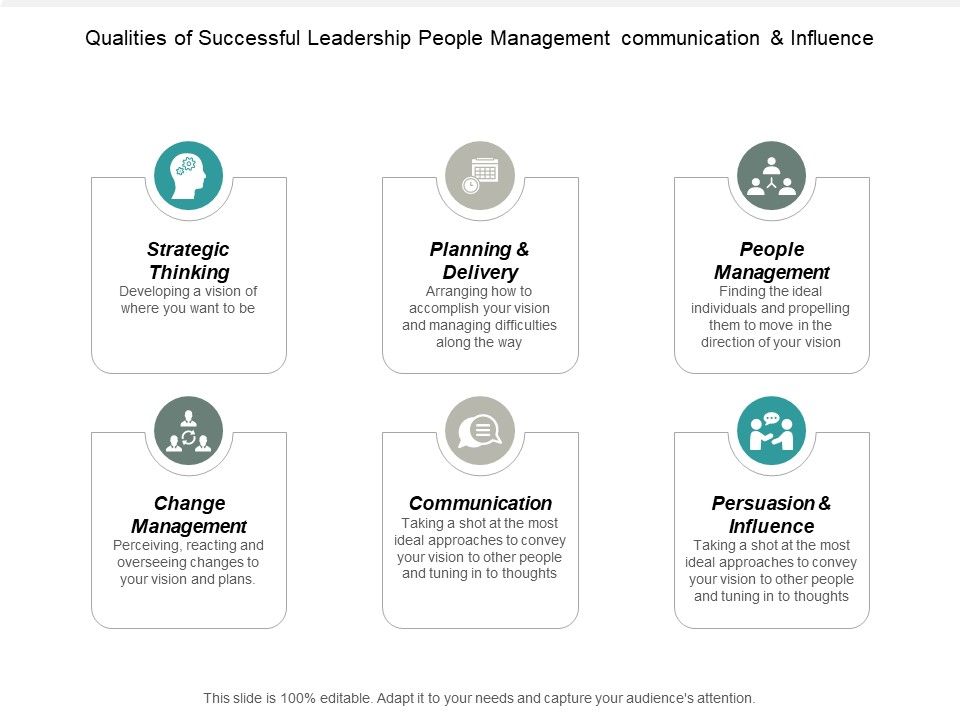 Qualities of Successful Leadership People Management communication & Influence

Strategic Thinking
Developing a vision of where you want to be

Planning & Delivery
Arranging how to accomplish your vision and managing difficulties along the way

People Management
Finding the ideal individuals and propelling them to move in the direction of your vision

Change Management
Perceiving, reacting and overseeing changes to your vision and plans.

Communication
Taking a shot at the most ideal approaches to convey your vision to other people and tuning in to thoughts

Persuasion & Influence
Taking a shot at the most ideal approaches to convey your vision to other people and tuning in to thoughts

This slide is 100% editable. Adapt it to your needs and capture your audience's attention.