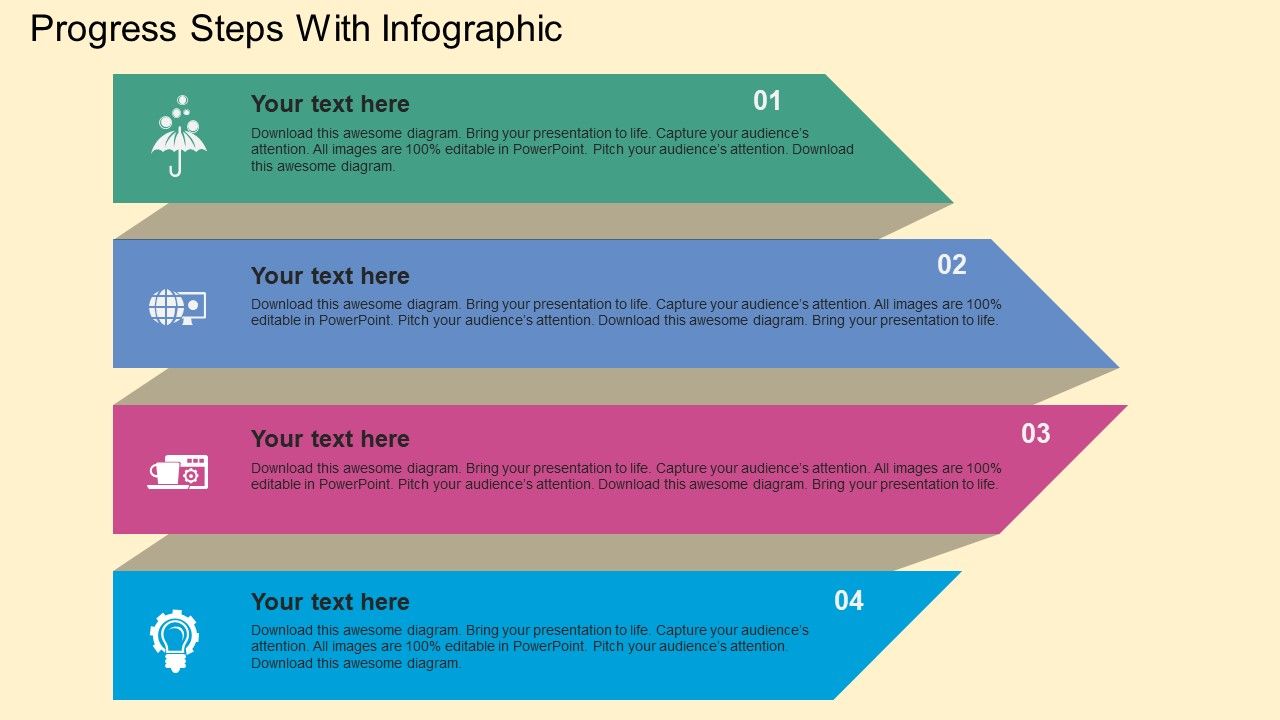 Progress Steps With Infographic

Your text here

01

Download this awesome diagram. Bring your presentation to life. Capture your audience's attention. All images are 100% editable in PowerPoint. Pitch your audience's attention. Download this awesome diagram.

Your text here

02

Download this awesome diagram. Bring your presentation to life. Capture your audience's attention. All images are 100% editable in PowerPoint. Pitch your audience's attention. Download this awesome diagram. Bring your presentation to life.

Your text here

03

Download this awesome diagram. Bring your presentation to life. Capture your audience's attention. All images are 100% editable in PowerPoint. Pitch your audience's attention. Download this awesome diagram. Bring your presentation to life.

Your text here

04

Download this awesome diagram. Bring your presentation to life. Capture your audience's attention. All images are 100% editable in PowerPoint. Pitch your audience's attention. Download this awesome diagram.