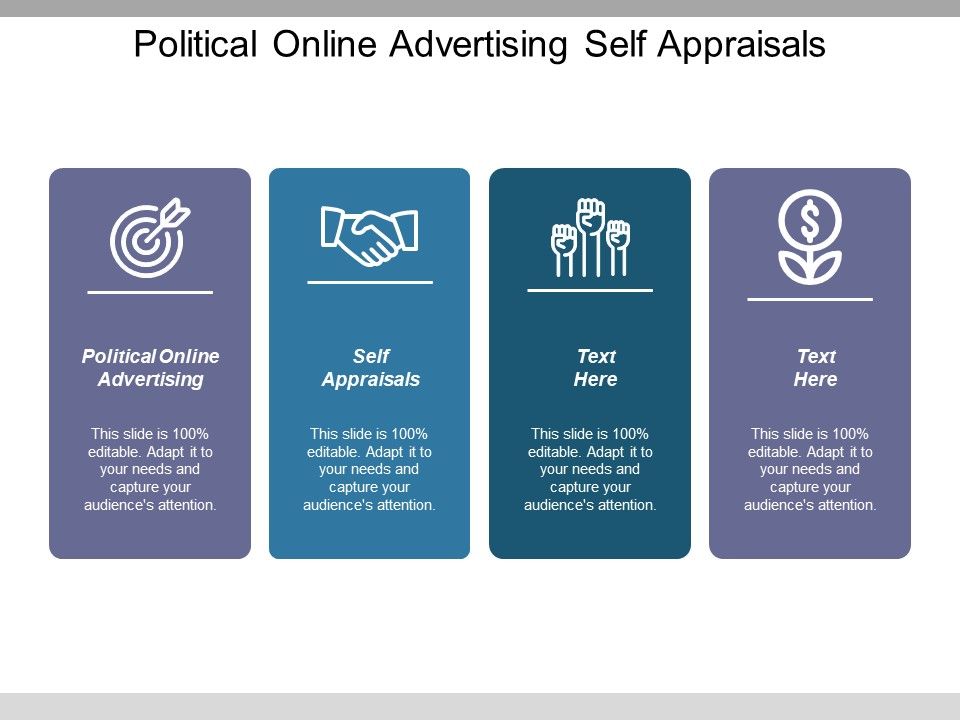 Political Online Advertising Self Appraisals

Political Online Advertising

This slide is 100% editable. Adapt it to your needs and capture your audience's attention.

Self Appraisals

This slide is 100% editable. Adapt it to your needs and capture your audience's attention.

Text Here

This slide is 100% editable. Adapt it to your needs and capture your audience's attention.

Text Here

This slide is 100% editable. Adapt it to your needs and capture your audience's attention.