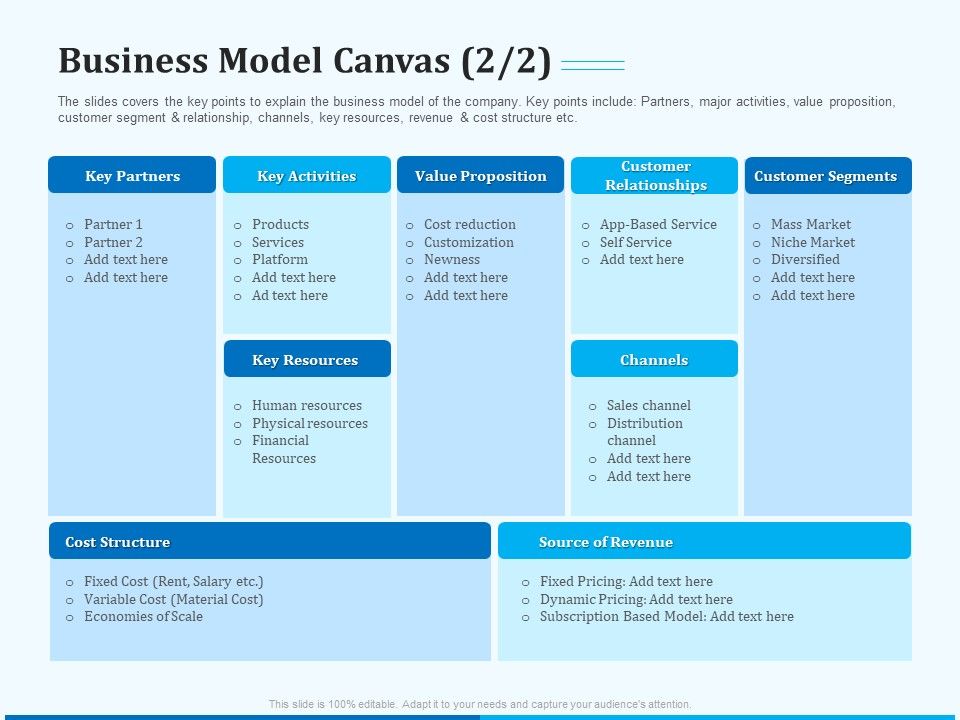 Business Model Canvas (2/2)

The slides covers the key points to explain the business model of the company. Key points include: Partners, major activities, value proposition, customer segment & relationship, channels, key resources, revenue & cost structure etc.

Key Partners

o Partner 1
o Partner 2
o Add text here
o Add text here

Key Activities

o Products
o Services
o Platform
o Add text here
o Ad text here

Key Resources

o Human resources
o Physical resources
o Financial Resources

Value Proposition

o Cost reduction
o Customization
o Newness
o Add text here
o Add text here

Customer Relationships

o App-Based Service
o Self Service
o Add text here

Channels

o Sales channel
o Distribution channel
o Add text here
o Add text here

Customer Segments

o Mass Market
o Niche Market
o Diversified
o Add text here
o Add text here

Cost Structure

o Fixed Cost (Rent, Salary etc.)
o Variable Cost (Material Cost)
o Economies of Scale

Source of Revenue

o Fixed Pricing: Add text here
o Dynamic Pricing: Add text here
o Subscription Based Model: Add text here

This slide is 100% editable. Adapt it to your needs and capture your audience's attention.