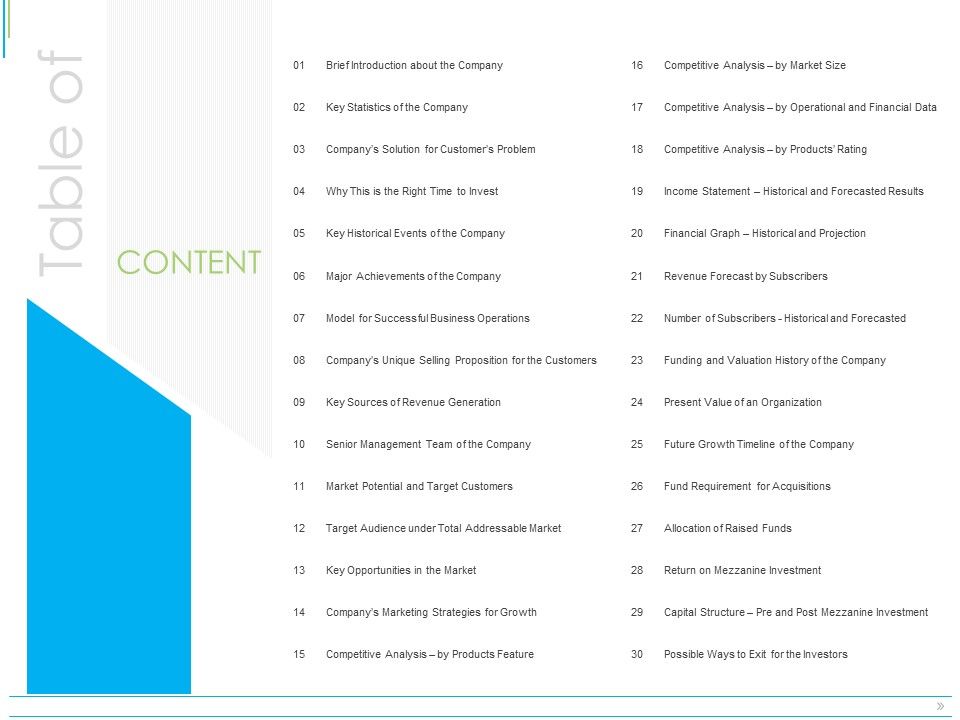 Table of

CONTENT

01 Brief Introduction about the Company
02 Key Statistics of the Company
03 Company's Solution for Customer's Problem
04 Why This is the Right Time to Invest
05 Key Historical Events of the Company
06 Major Achievements of the Company
07 Model for Successful Business Operations
08 Company's Unique Selling Proposition for the Customers
09 Key Sources of Revenue Generation
10 Senior Management Team of the Company
11 Market Potential and Target Customers
12 Target Audience under Total Addressable Market
13 Key Opportunities in the Market
14 Company's Marketing Strategies for Growth
15 Competitive Analysis – by Products Feature

16 Competitive Analysis – by Market Size
17 Competitive Analysis – by Operational and Financial Data
18 Competitive Analysis – by Products' Rating
19 Income Statement – Historical and Forecasted Results
20 Financial Graph – Historical and Projection
21 Revenue Forecast by Subscribers
22 Number of Subscribers - Historical and Forecasted
23 Funding and Valuation History of the Company
24 Present Value of an Organization
25 Future Growth Timeline of the Company
26 Fund Requirement for Acquisitions
27 Allocation of Raised Funds
28 Return on Mezzanine Investment
29 Capital Structure – Pre and Post Mezzanine Investment
30 Possible Ways to Exit for the Investors

»