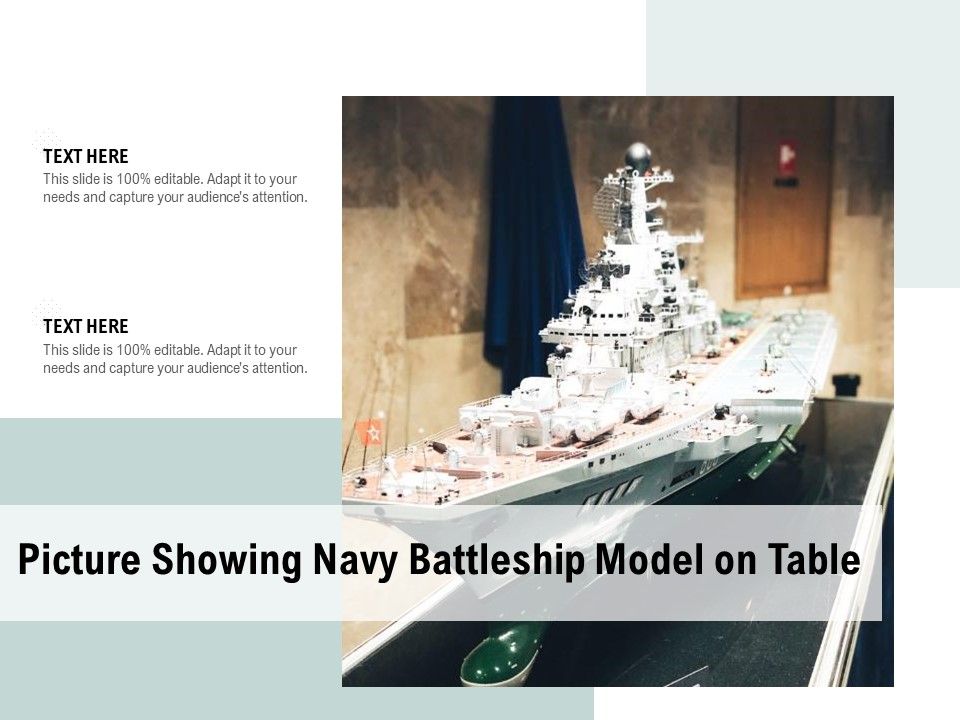 TEXT HERE
This slide is 100% editable. Adapt it to your needs and capture your audience's attention.

TEXT HERE
This slide is 100% editable. Adapt it to your needs and capture your audience's attention.

Picture Showing Navy Battleship Model on Table