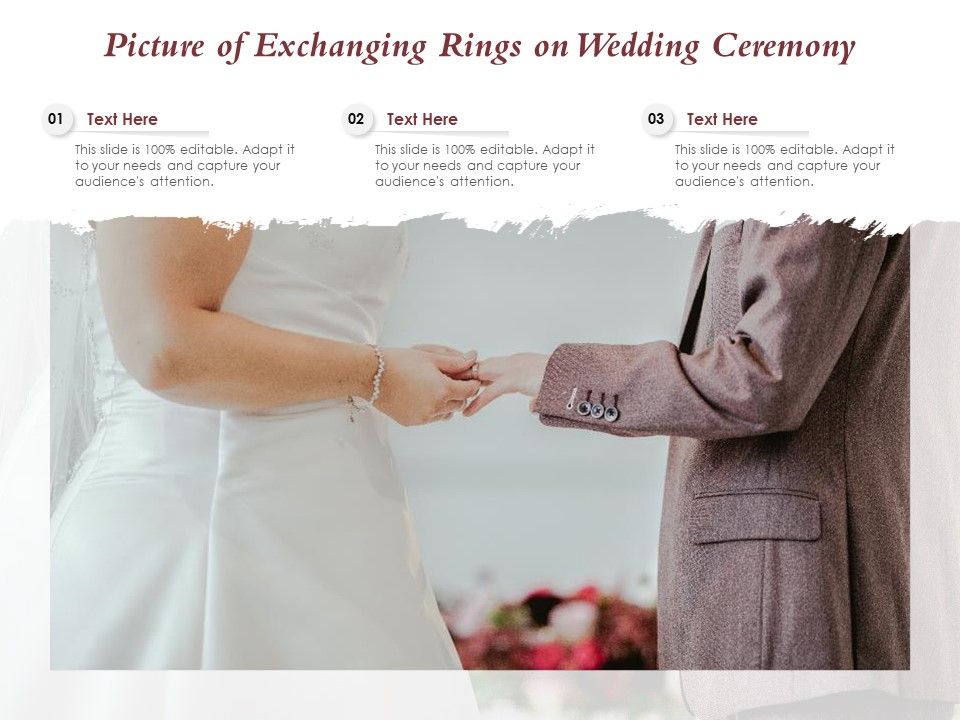 Picture of Exchanging Rings on Wedding Ceremony

01 Text Here
This slide is 100% editable. Adapt it to your needs and capture your audience's attention.

02 Text Here
This slide is 100% editable. Adapt it to your needs and capture your audience's attention.

03 Text Here
This slide is 100% editable. Adapt it to your needs and capture your audience's attention.