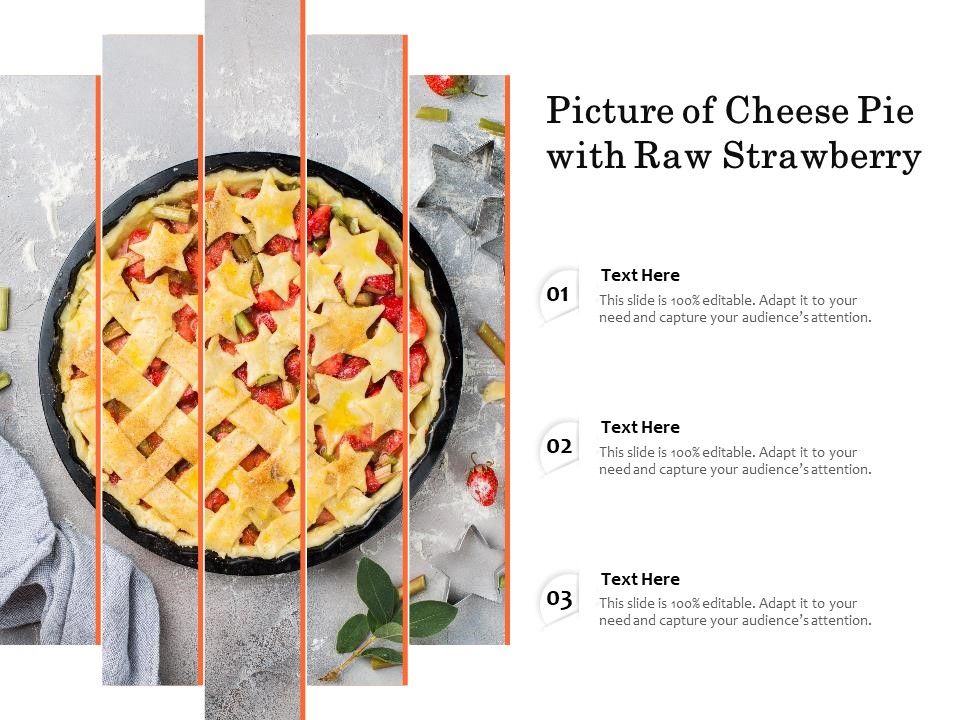 Picture of Cheese Pie with Raw Strawberry

01

Text Here

This slide is 100% editable. Adapt it to your need and capture your audience's attention.

02

Text Here

This slide is 100% editable. Adapt it to your need and capture your audience's attention.

03

Text Here

This slide is 100% editable. Adapt it to your need and capture your audience's attention.