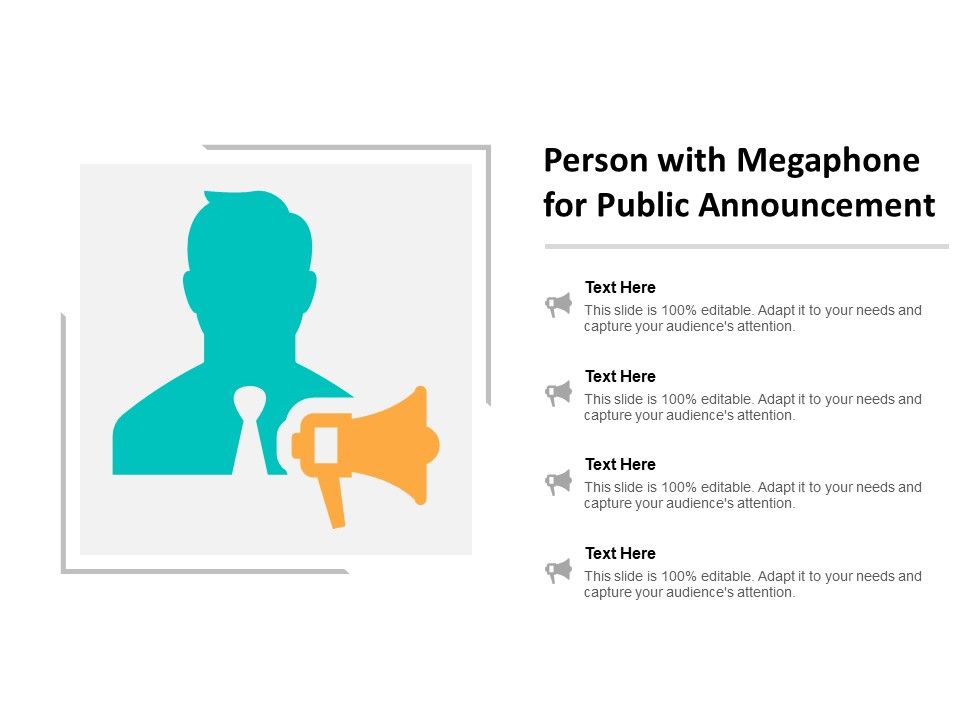 Person with Megaphone for Public Announcement

Text Here
This slide is 100% editable. Adapt it to your needs and capture your audience's attention.

Text Here
This slide is 100% editable. Adapt it to your needs and capture your audience's attention.

Text Here
This slide is 100% editable. Adapt it to your needs and capture your audience's attention.

Text Here
This slide is 100% editable. Adapt it to your needs and capture your audience's attention.