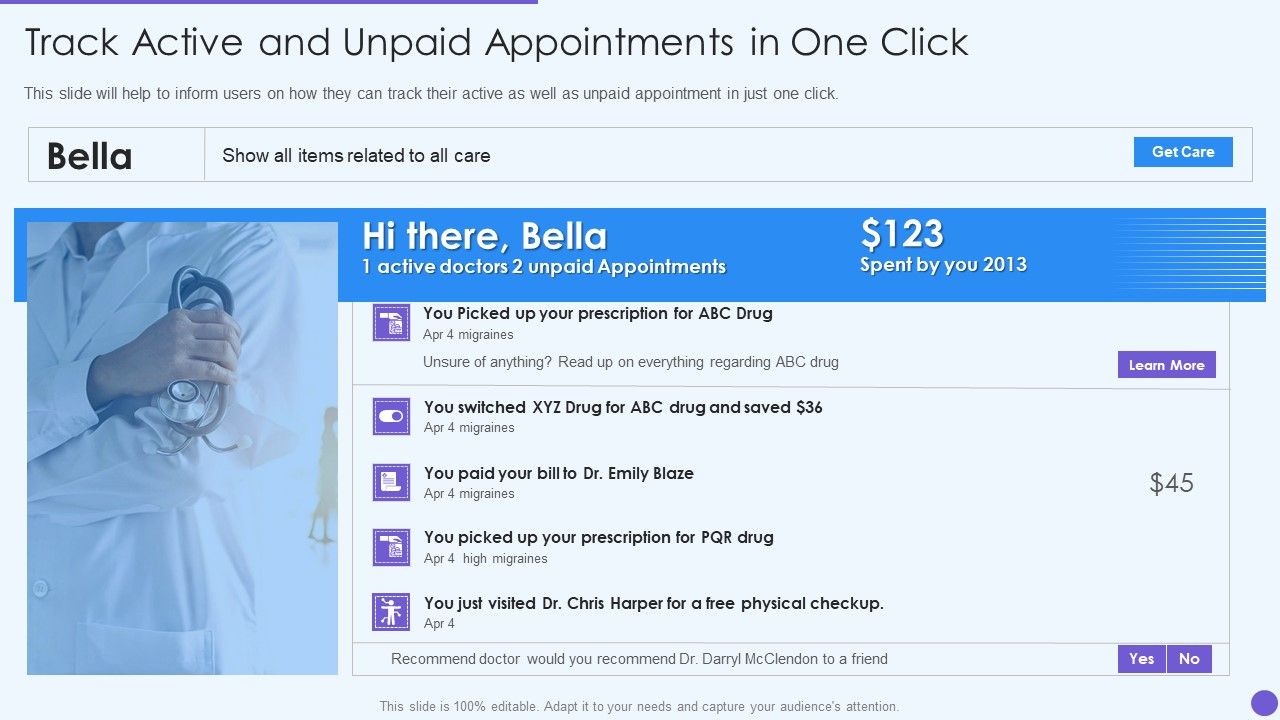 Track Active and Unpaid Appointments in One Click

This slide will help to inform users on how they can track their active as well as unpaid appointment in just one click.

Bella

Show all items related to all care

Get Care

Hi there, Bella
1 active doctors 2 unpaid Appointments

$123
Spent by you 2013

You Picked up your prescription for ABC Drug
Apr 4 migraines

Unsure of anything? Read up on everything regarding ABC drug

Learn More

You switched XYZ Drug for ABC drug and saved $36
Apr 4 migraines

You paid your bill to Dr. Emily Blaze
Apr 4 migraines

$45

You picked up your prescription for PQR drug
Apr 4 high migraines

You just visited Dr. Chris Harper for a free physical checkup.
Apr 4

Recommend doctor would you recommend Dr. Darryl McClendon to a friend

Yes

No

This slide is 100% editable. Adapt it to your needs and capture your audience's attention.