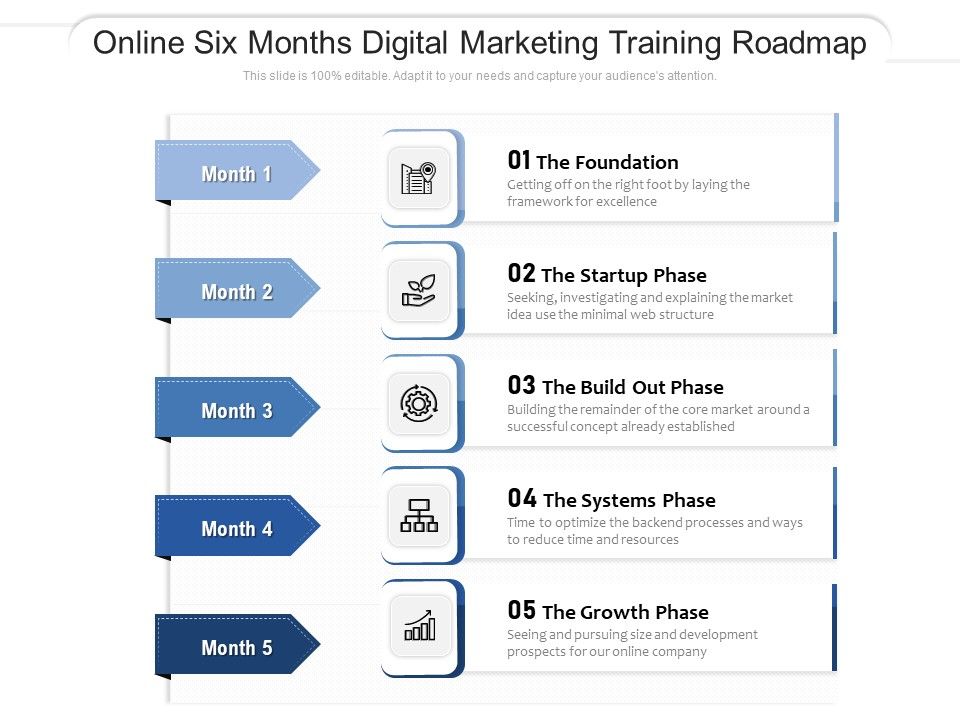 Online Six Months Digital Marketing Training Roadmap

This slide is 100% editable. Adapt it to your needs and capture your audience's attention.

Month 1

01 The Foundation
Getting off on the right foot by laying the framework for excellence

Month 2

02 The Startup Phase
Seeking, investigating and explaining the market idea use the minimal web structure

Month 3

03 The Build Out Phase
Building the remainder of the core market around a successful concept already established

Month 4

04 The Systems Phase
Time to optimize the backend processes and ways to reduce time and resources

Month 5

05 The Growth Phase
Seeing and pursuing size and development prospects for our online company