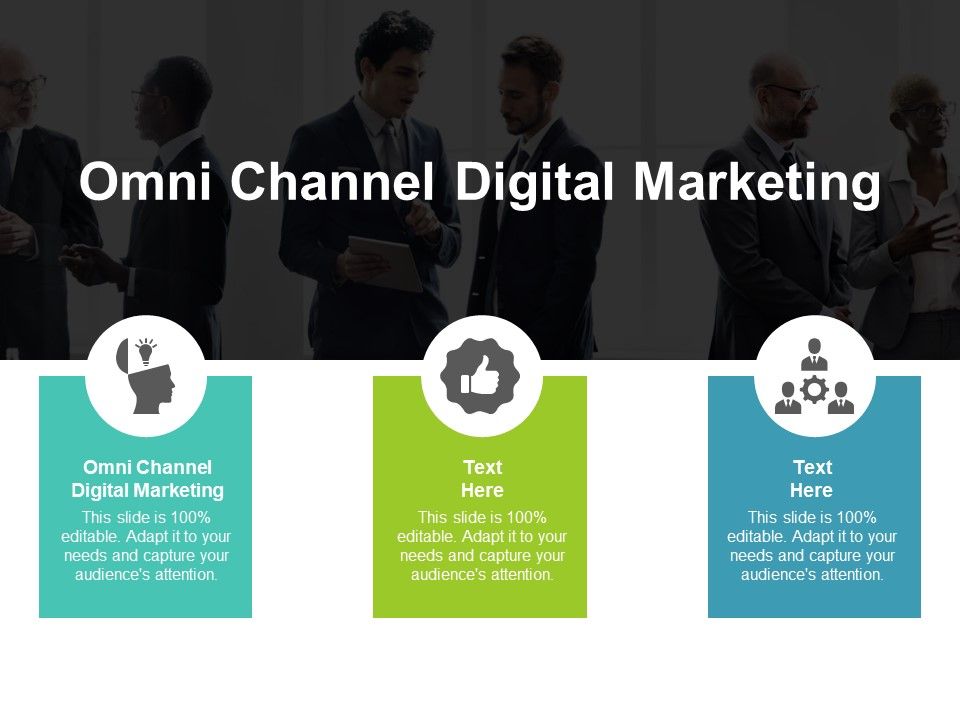 Omni Channel Digital Marketing

Omni Channel Digital Marketing

This slide is 100% editable. Adapt it to your needs and capture your audience's attention.

Text Here

This slide is 100% editable. Adapt it to your needs and capture your audience's attention.

Text Here

This slide is 100% editable. Adapt it to your needs and capture your audience's attention.