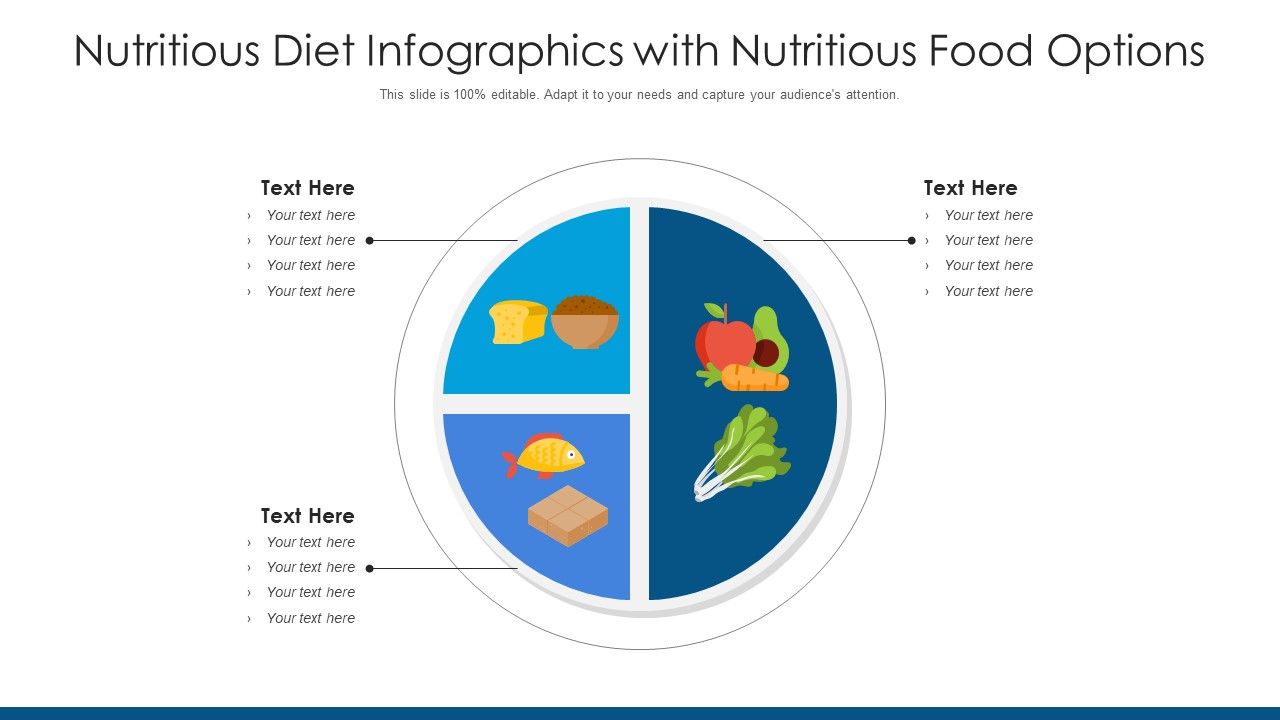 Nutritious Diet Infographics with Nutritious Food Options

This slide is 100% editable. Adapt it to your needs and capture your audience's attention.

Text Here
› Your text here
› Your text here
› Your text here
› Your text here

Text Here
› Your text here
› Your text here
› Your text here
› Your text here

Text Here
› Your text here
› Your text here
› Your text here
› Your text here