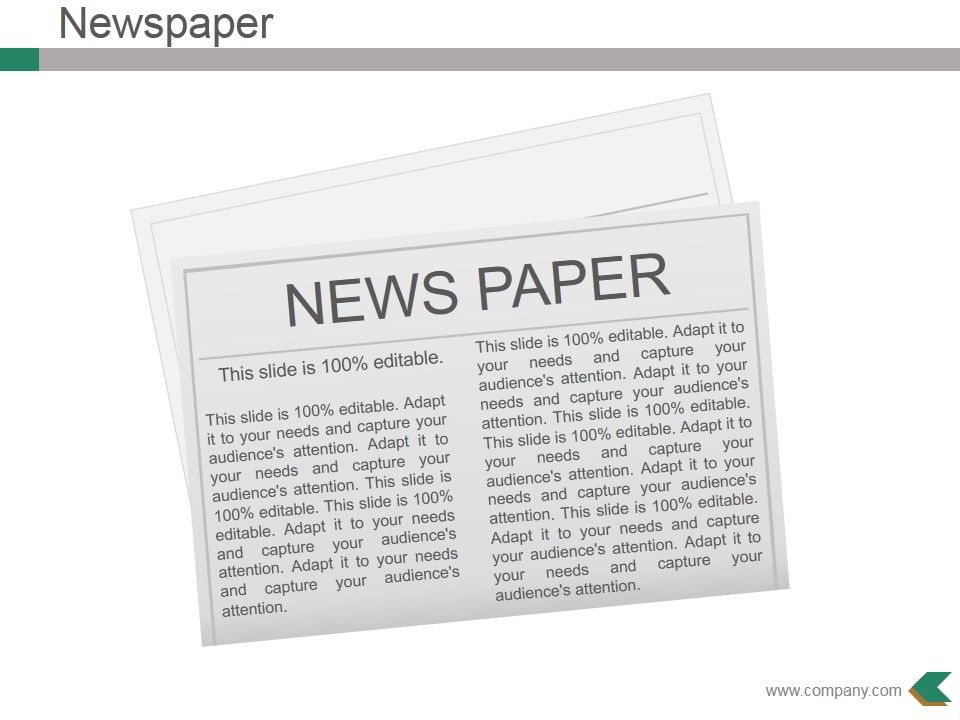 Newspaper

NEWS PAPER

This slide is 100% editable.

This slide is 100% editable. Adapt it to your needs and capture your audience's attention. Adapt it to your needs and capture your audience's attention. This slide is 100% editable. This slide is 100% editable. Adapt it to your needs and capture your audience's attention. Adapt it to your needs and capture your audience's attention.

This slide is 100% editable. Adapt it to your needs and capture your audience's attention. Adapt it to your needs and capture your audience's attention. This slide is 100% editable. This slide is 100% editable. Adapt it to your needs and capture your audience's attention. Adapt it to your needs and capture your audience's attention. This slide is 100% editable. Adapt it to your needs and capture your audience's attention. Adapt it to your needs and capture your audience's attention.

www.company.com