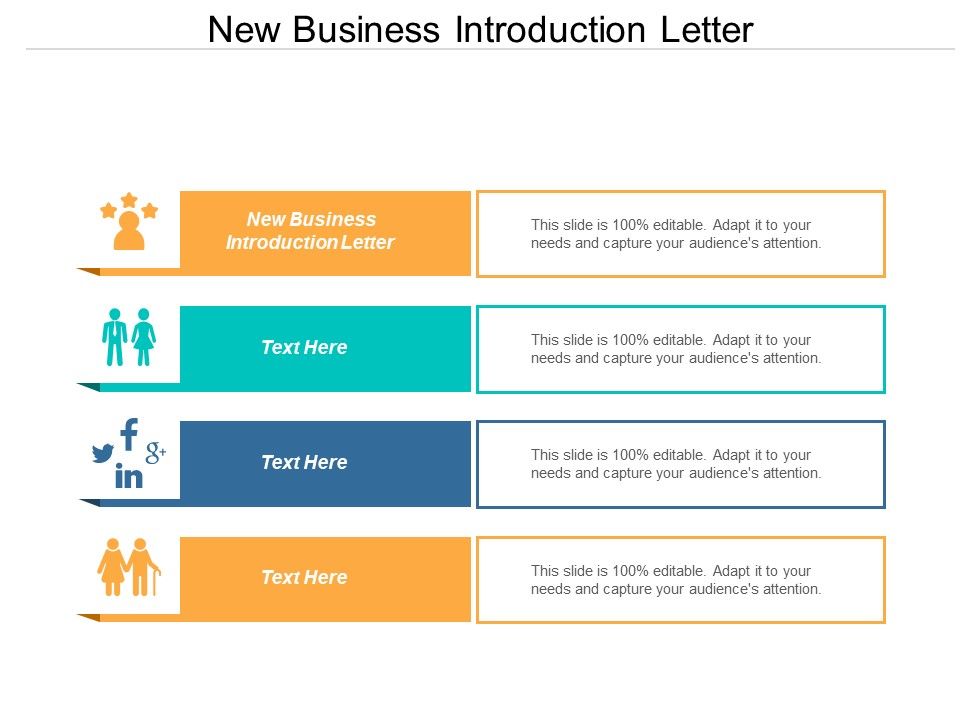 New Business Introduction Letter

New Business Introduction Letter

This slide is 100% editable. Adapt it to your needs and capture your audience's attention.

Text Here

This slide is 100% editable. Adapt it to your needs and capture your audience's attention.

Text Here

This slide is 100% editable. Adapt it to your needs and capture your audience's attention.

Text Here

This slide is 100% editable. Adapt it to your needs and capture your audience's attention.