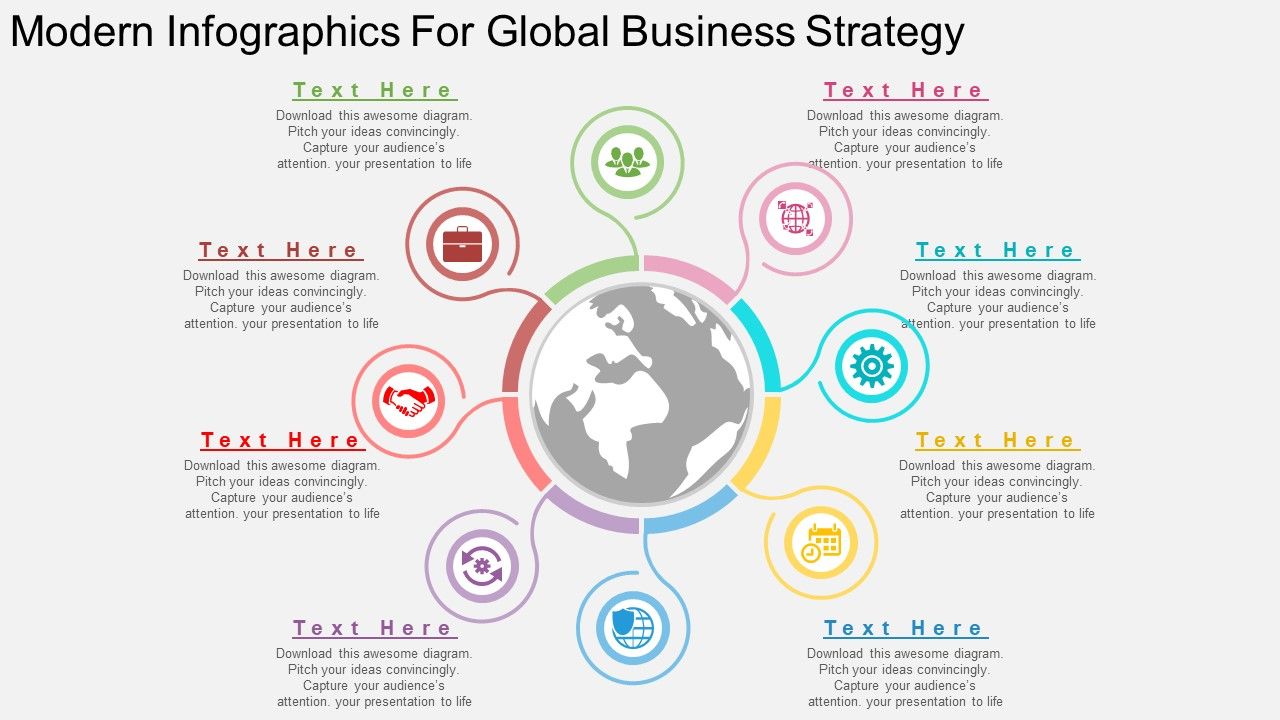 Modern Infographics For Global Business Strategy

Text Here
Download this awesome diagram. Pitch your ideas convincingly. Capture your audience's attention. your presentation to life

Text Here
Download this awesome diagram. Pitch your ideas convincingly. Capture your audience's attention. your presentation to life

Text Here
Download this awesome diagram. Pitch your ideas convincingly. Capture your audience's attention. your presentation to life

Text Here
Download this awesome diagram. Pitch your ideas convincingly. Capture your audience's attention. your presentation to life

Text Here
Download this awesome diagram. Pitch your ideas convincingly. Capture your audience's attention. your presentation to life

Text Here
Download this awesome diagram. Pitch your ideas convincingly. Capture your audience's attention. your presentation to life

Text Here
Download this awesome diagram. Pitch your ideas convincingly. Capture your audience's attention. your presentation to life

Text Here
Download this awesome diagram. Pitch your ideas convincingly. Capture your audience's attention. your presentation to life