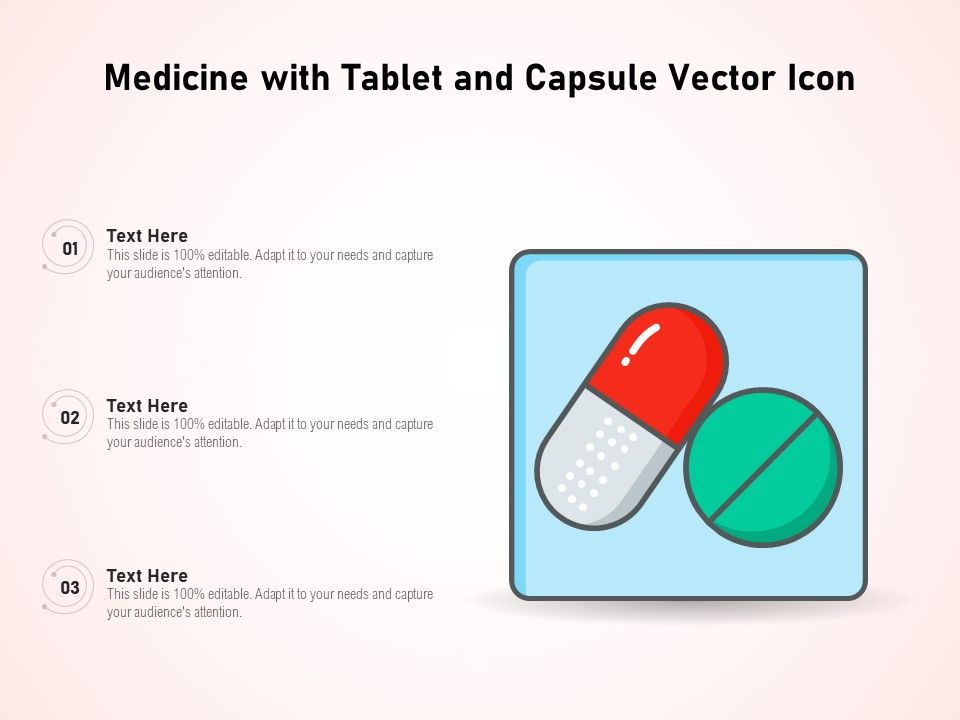 Medicine with Tablet and Capsule Vector Icon

01
Text Here
This slide is 100% editable. Adapt it to your needs and capture your audience's attention.

02
Text Here
This slide is 100% editable. Adapt it to your needs and capture your audience's attention.

03
Text Here
This slide is 100% editable. Adapt it to your needs and capture your audience's attention.