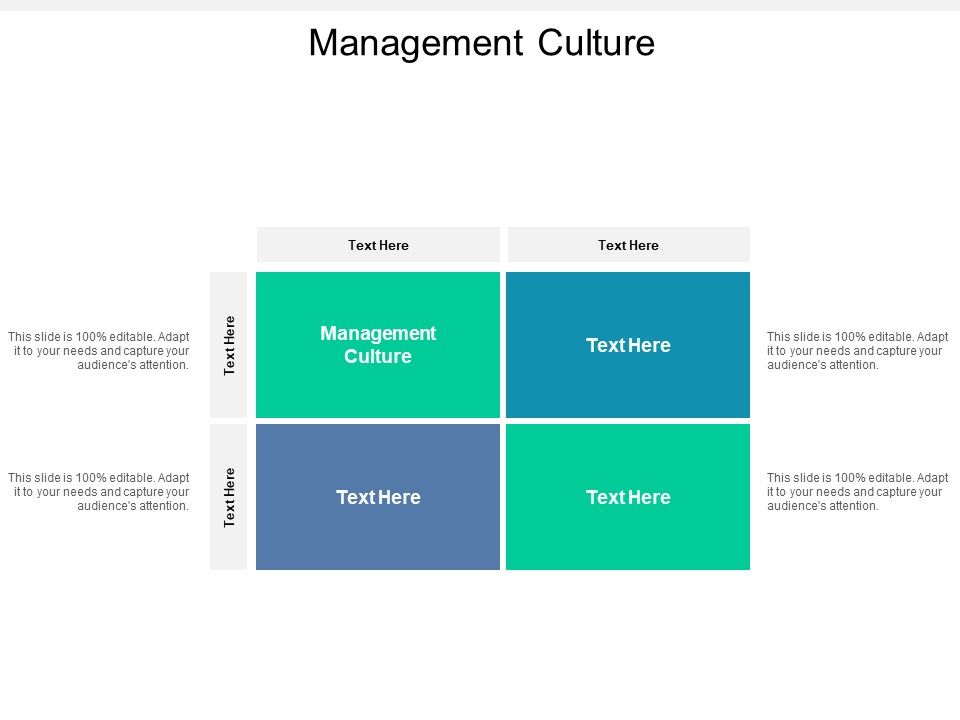 Management Culture

Text Here

Text Here

This slide is 100% editable. Adapt it to your needs and capture your audience's attention.

Text Here

Management Culture

Text Here

This slide is 100% editable. Adapt it to your needs and capture your audience's attention.

This slide is 100% editable. Adapt it to your needs and capture your audience's attention.

Text Here

Text Here

Text Here

This slide is 100% editable. Adapt it to your needs and capture your audience's attention.