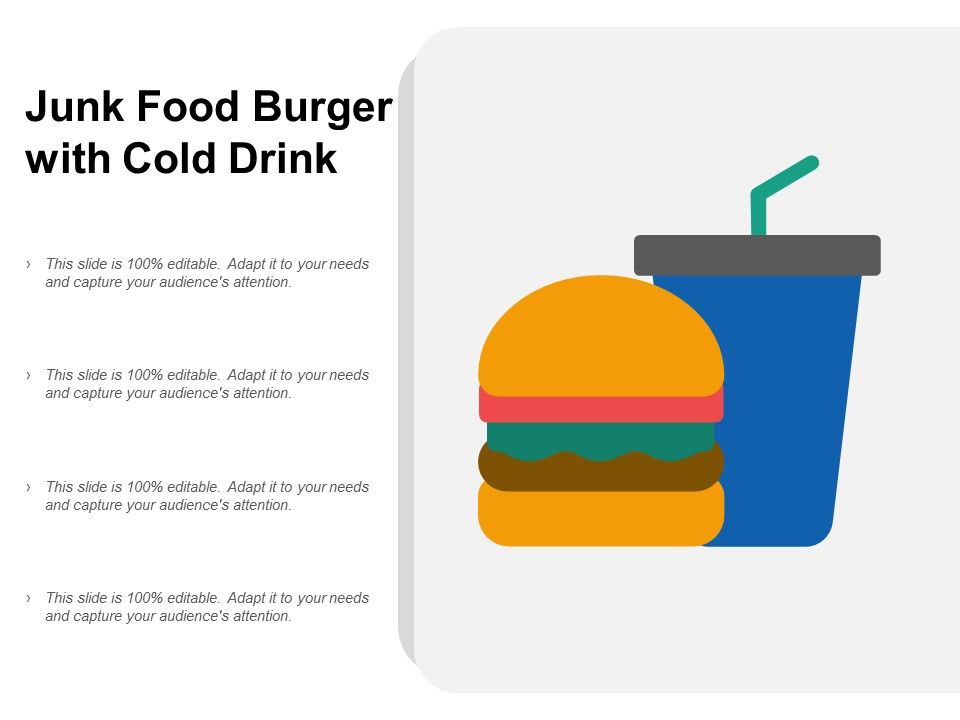 Junk Food Burger with Cold Drink

› This slide is 100% editable. Adapt it to your needs and capture your audience's attention.

› This slide is 100% editable. Adapt it to your needs and capture your audience's attention.

› This slide is 100% editable. Adapt it to your needs and capture your audience's attention.

› This slide is 100% editable. Adapt it to your needs and capture your audience's attention.