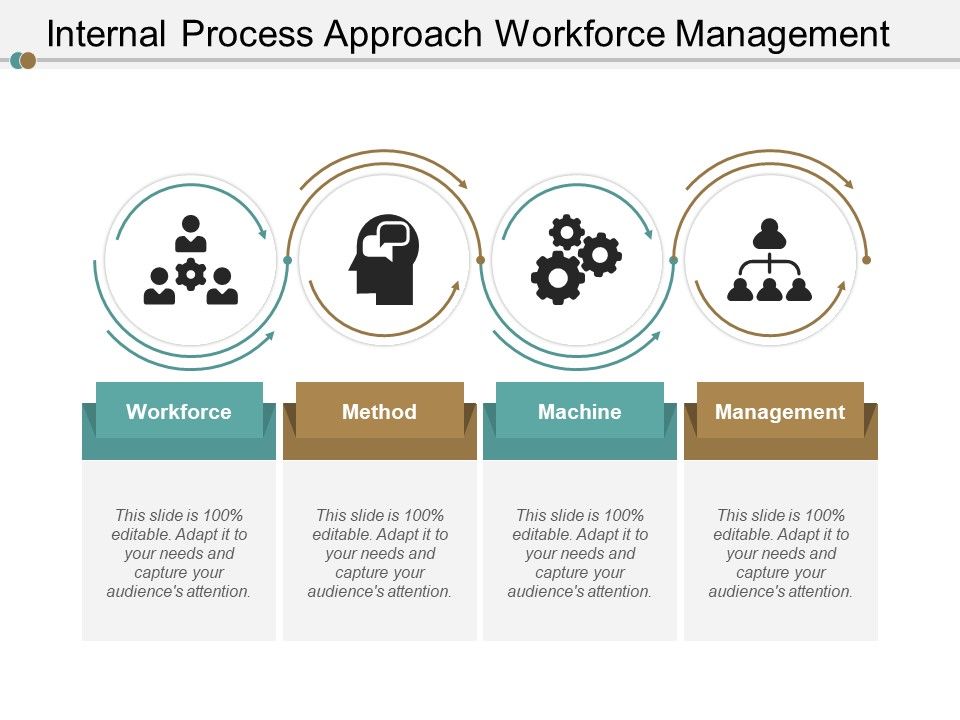 Internal Process Approach Workforce Management

Workforce

This slide is 100% editable. Adapt it to your needs and capture your audience's attention.

Method

This slide is 100% editable. Adapt it to your needs and capture your audience's attention.

Machine

This slide is 100% editable. Adapt it to your needs and capture your audience's attention.

Management

This slide is 100% editable. Adapt it to your needs and capture your audience's attention.