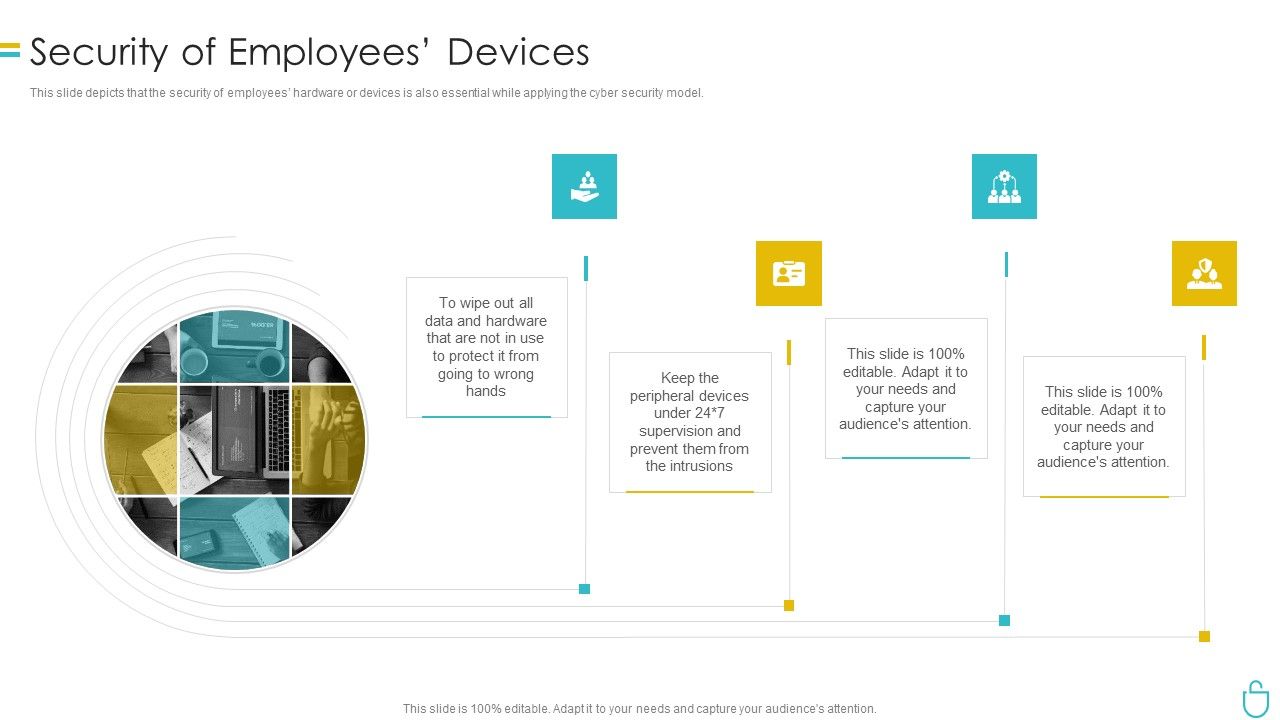 Security of Employees' Devices

This slide depicts that the security of employees' hardware or devices is also essential while applying the cyber security model.

To wipe out all data and hardware that are not in use to protect it from going to wrong hands

Keep the peripheral devices under 24*7 supervision and prevent them from the intrusions

This slide is 100% editable. Adapt it to your needs and capture your audience's attention.

This slide is 100% editable. Adapt it to your needs and capture your audience's attention.

This slide is 100% editable. Adapt it to your needs and capture your audience's attention.