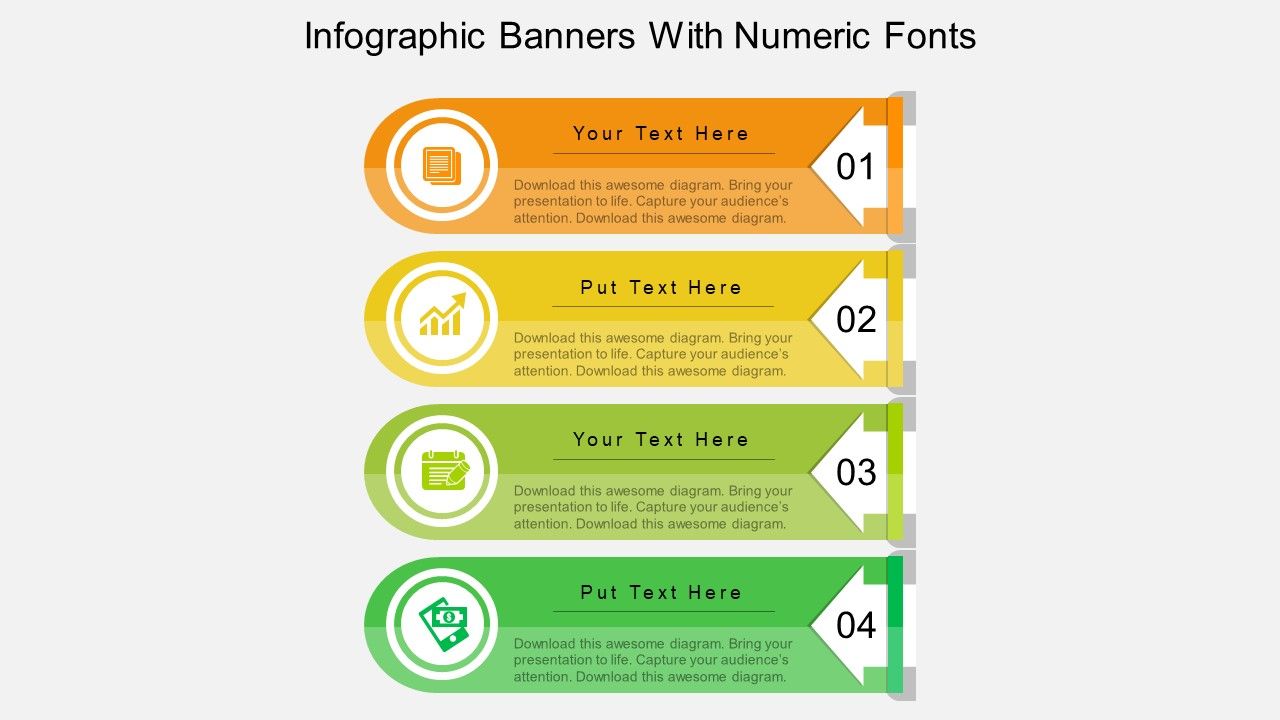 Infographic Banners With Numeric Fonts

Your Text Here

Download this awesome diagram. Bring your presentation to life. Capture your audience's attention. Download this awesome diagram.

01

Put Text Here

Download this awesome diagram. Bring your presentation to life. Capture your audience's attention. Download this awesome diagram.

02

Your Text Here

Download this awesome diagram. Bring your presentation to life. Capture your audience's attention. Download this awesome diagram.

03

Put Text Here

Download this awesome diagram. Bring your presentation to life. Capture your audience's attention. Download this awesome diagram.

04