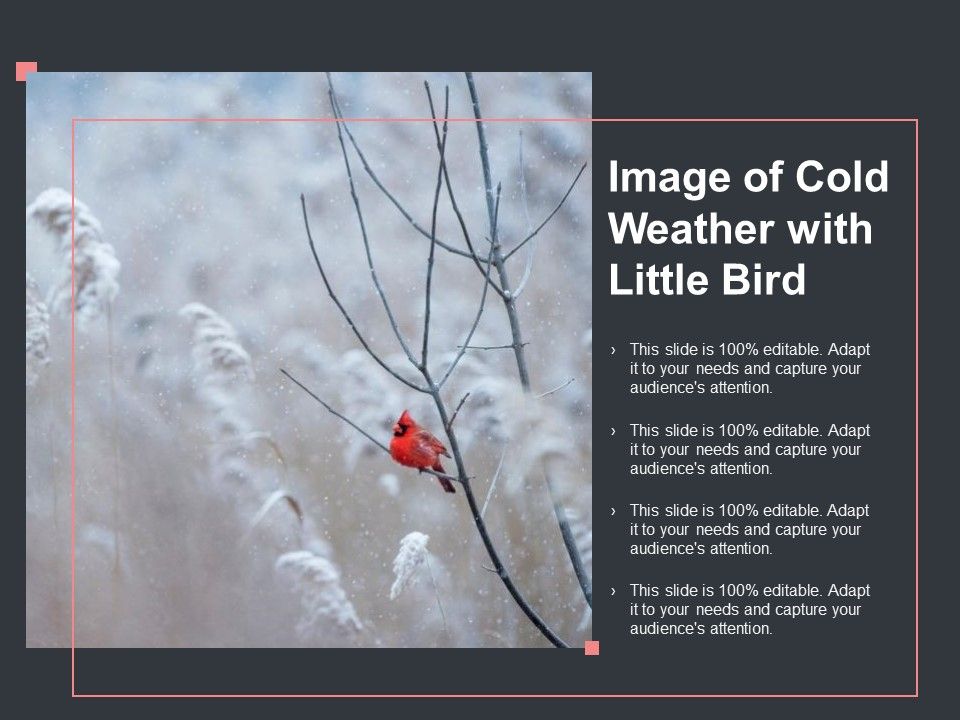 Image of Cold Weather with Little Bird

› This slide is 100% editable. Adapt it to your needs and capture your audience's attention.

› This slide is 100% editable. Adapt it to your needs and capture your audience's attention.

› This slide is 100% editable. Adapt it to your needs and capture your audience's attention.

› This slide is 100% editable. Adapt it to your needs and capture your audience's attention.