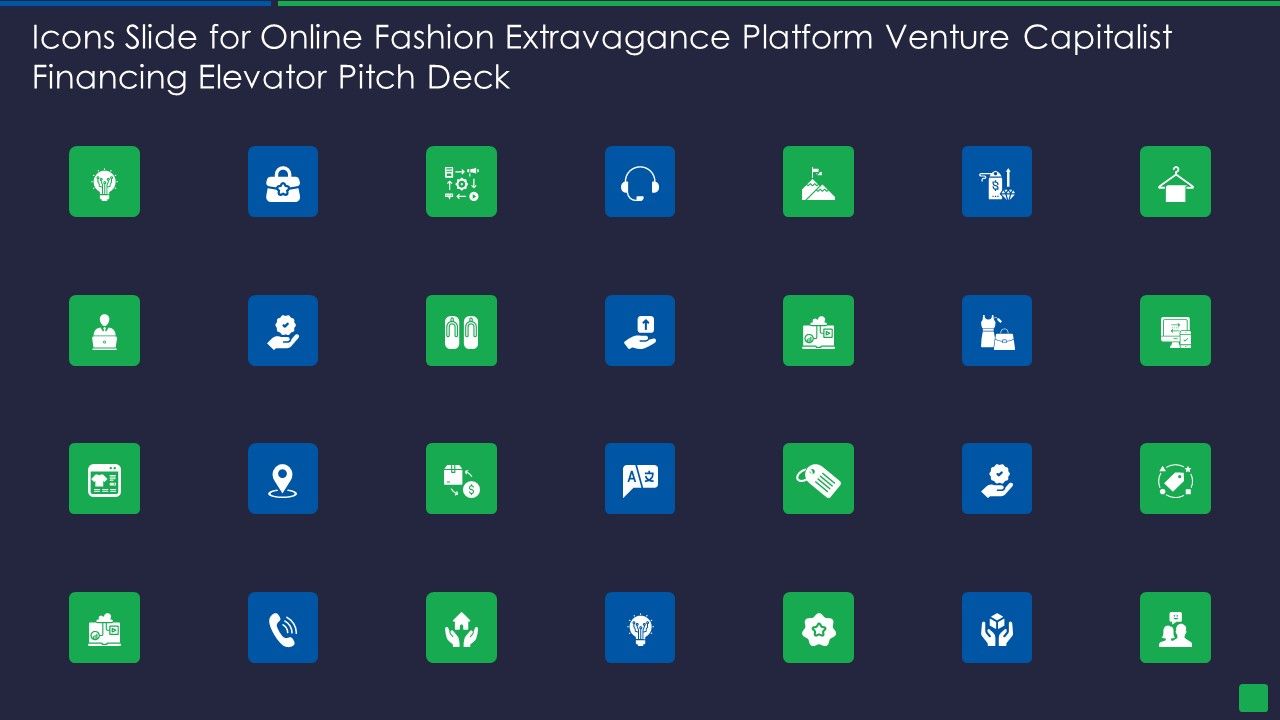 Icons Slide for Online Fashion Extravagance Platform Venture Capitalist Financing Elevator Pitch Deck