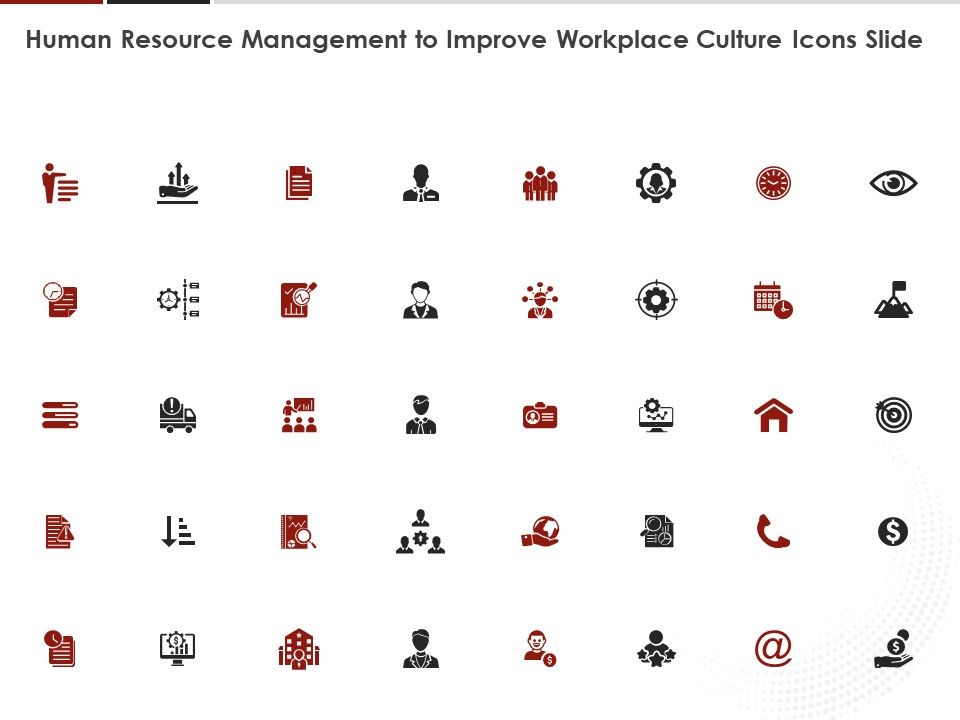 Human Resource Management to Improve Workplace Culture Icons Slide