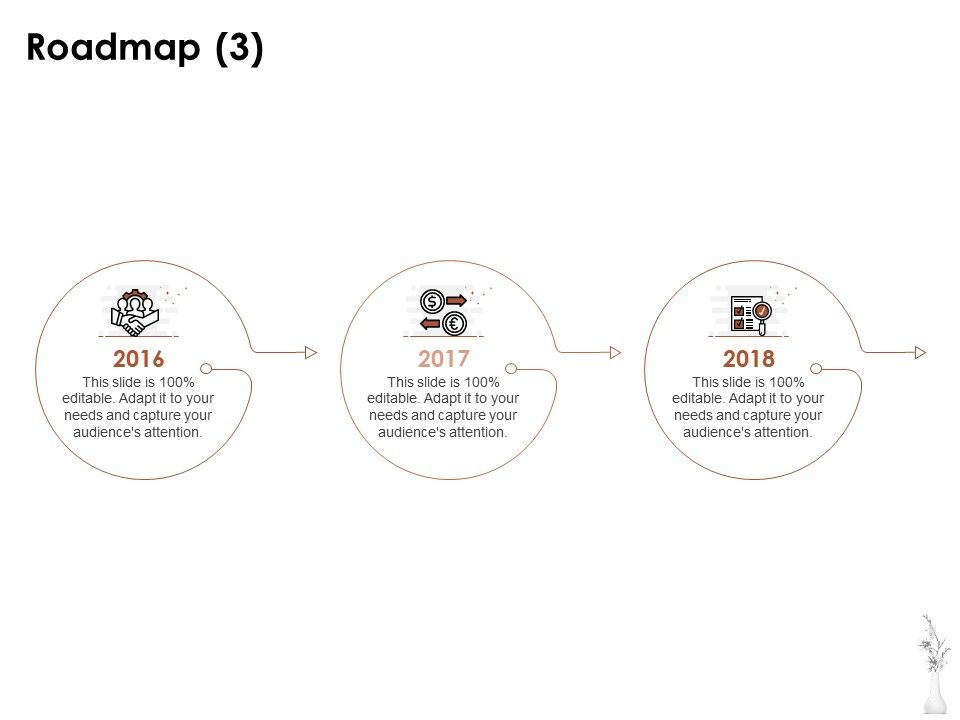 Roadmap (3)

2016
This slide is 100% editable. Adapt it to your needs and capture your audience's attention.

2017
This slide is 100% editable. Adapt it to your needs and capture your audience's attention.

2018
This slide is 100% editable. Adapt it to your needs and capture your audience's attention.