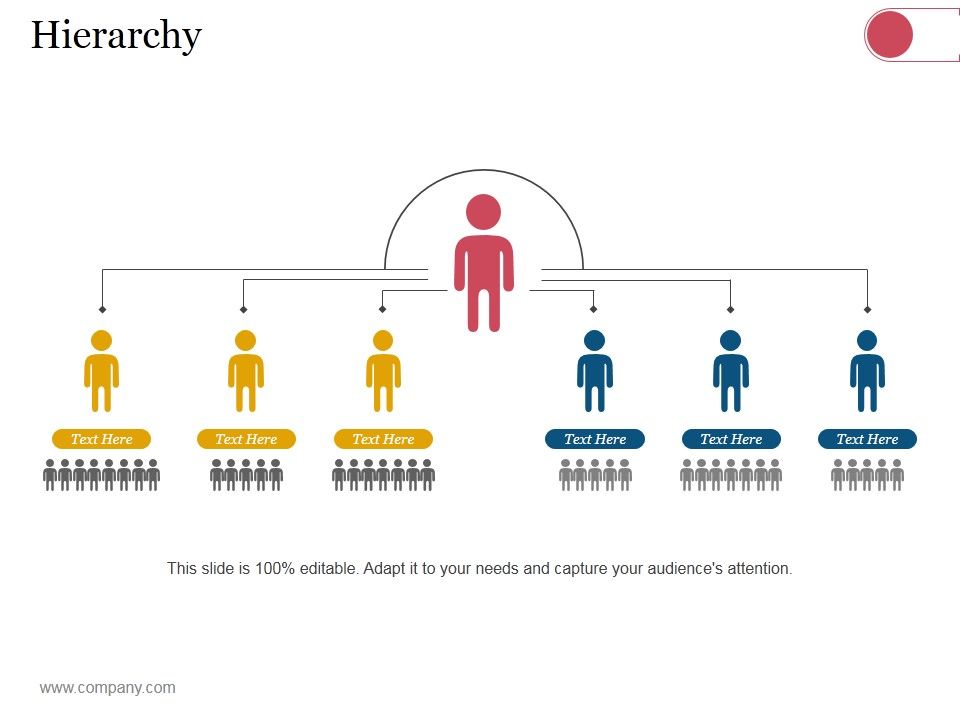 Hierarchy

Text Here
Text Here
Text Here
Text Here
Text Here
Text Here

This slide is 100% editable. Adapt it to your needs and capture your audience's attention.

www.company.com