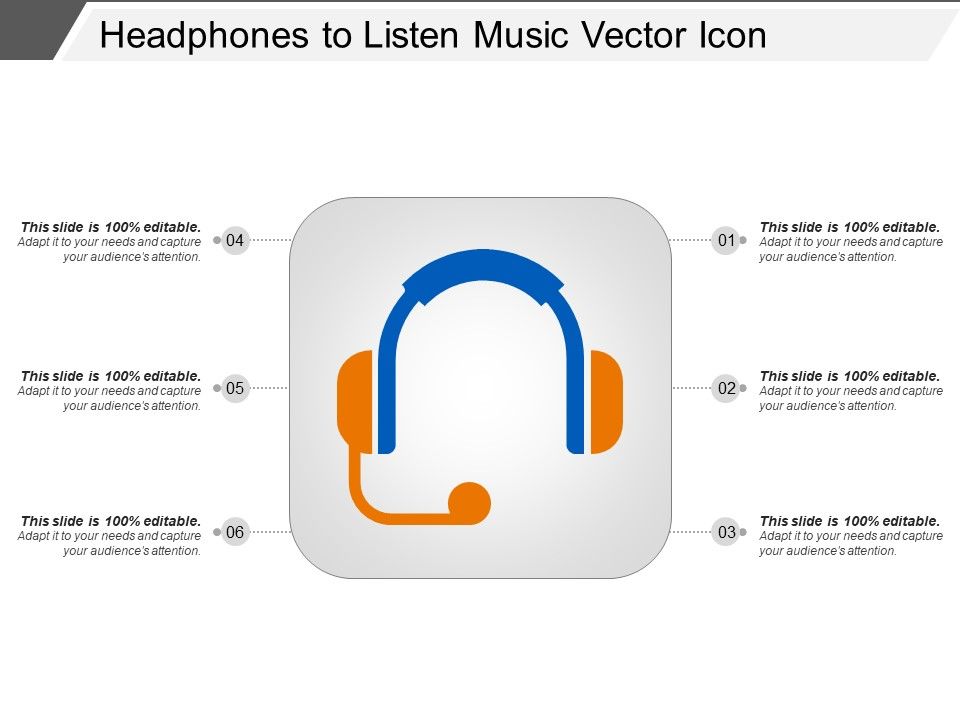 Headphones to Listen Music Vector Icon

This slide is 100% editable.
Adapt it to your needs and capture your audience's attention.
04

This slide is 100% editable.
Adapt it to your needs and capture your audience's attention.
05

This slide is 100% editable.
Adapt it to your needs and capture your audience's attention.
06

01
This slide is 100% editable.
Adapt it to your needs and capture your audience's attention.

02
This slide is 100% editable.
Adapt it to your needs and capture your audience's attention.

03
This slide is 100% editable.
Adapt it to your needs and capture your audience's attention.