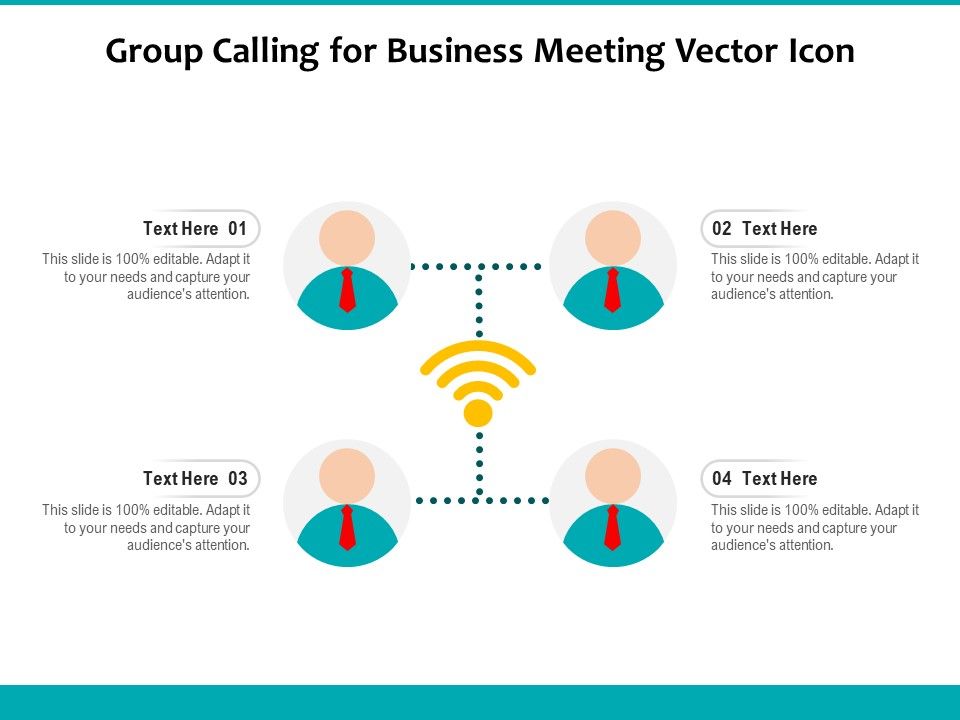 Group Calling for Business Meeting Vector Icon

Text Here 01

This slide is 100% editable. Adapt it to your needs and capture your audience's attention.

02 Text Here

This slide is 100% editable. Adapt it to your needs and capture your audience's attention.

Text Here 03

This slide is 100% editable. Adapt it to your needs and capture your audience's attention.

04 Text Here

This slide is 100% editable. Adapt it to your needs and capture your audience's attention.