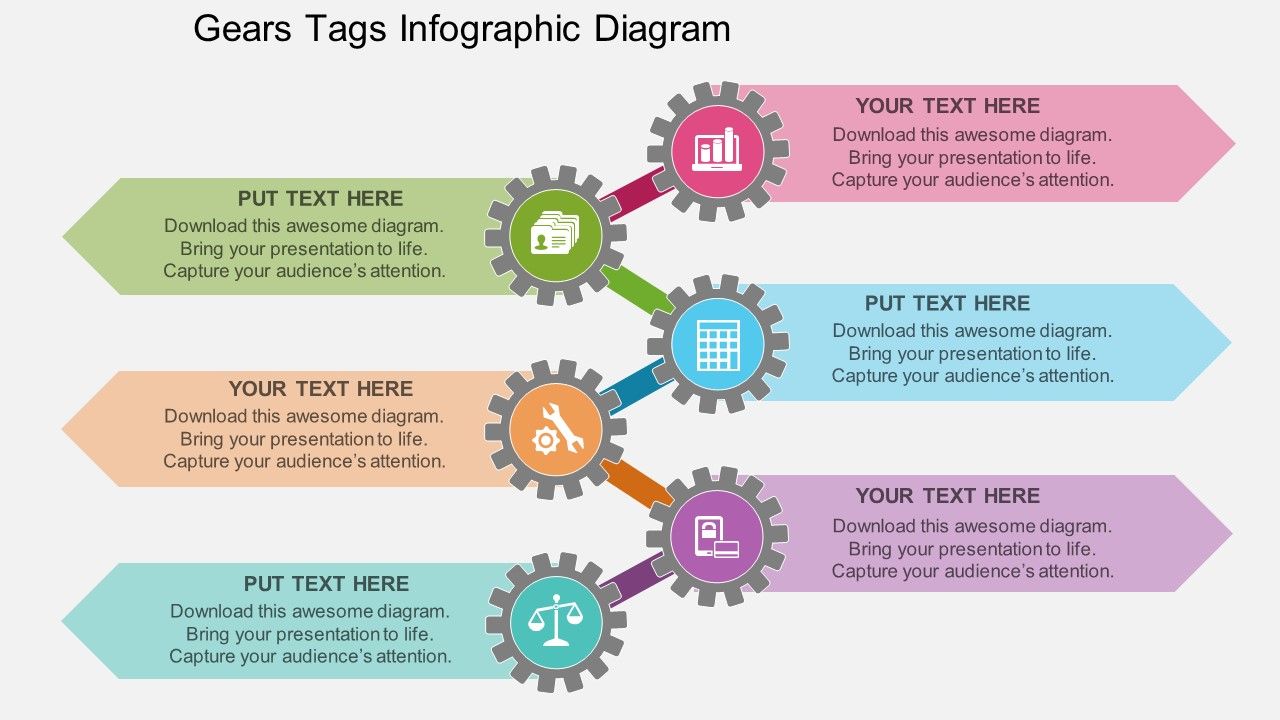 Gears Tags Infographic Diagram

YOUR TEXT HERE
Download this awesome diagram. Bring your presentation to life. Capture your audience's attention.

PUT TEXT HERE
Download this awesome diagram. Bring your presentation to life. Capture your audience's attention.

PUT TEXT HERE
Download this awesome diagram. Bring your presentation to life. Capture your audience's attention.

YOUR TEXT HERE
Download this awesome diagram. Bring your presentation to life. Capture your audience's attention.

YOUR TEXT HERE
Download this awesome diagram. Bring your presentation to life. Capture your audience's attention.

PUT TEXT HERE
Download this awesome diagram. Bring your presentation to life. Capture your audience's attention.