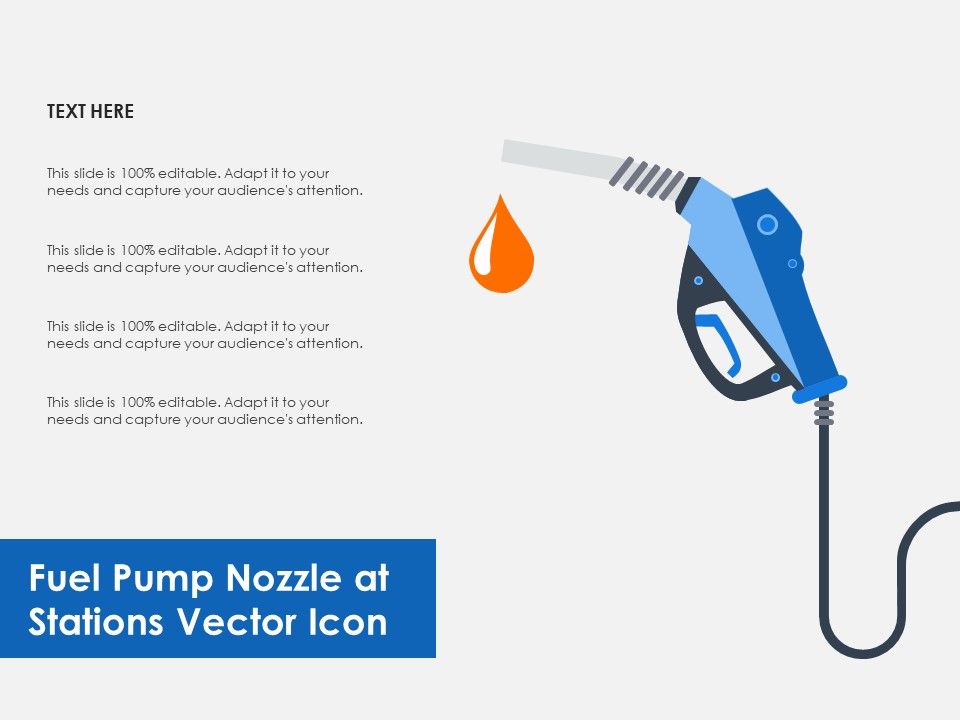 TEXT HERE

This slide is 100% editable. Adapt it to your needs and capture your audience's attention.

This slide is 100% editable. Adapt it to your needs and capture your audience's attention.

This slide is 100% editable. Adapt it to your needs and capture your audience's attention.

This slide is 100% editable. Adapt it to your needs and capture your audience's attention.

Fuel Pump Nozzle at Stations Vector Icon