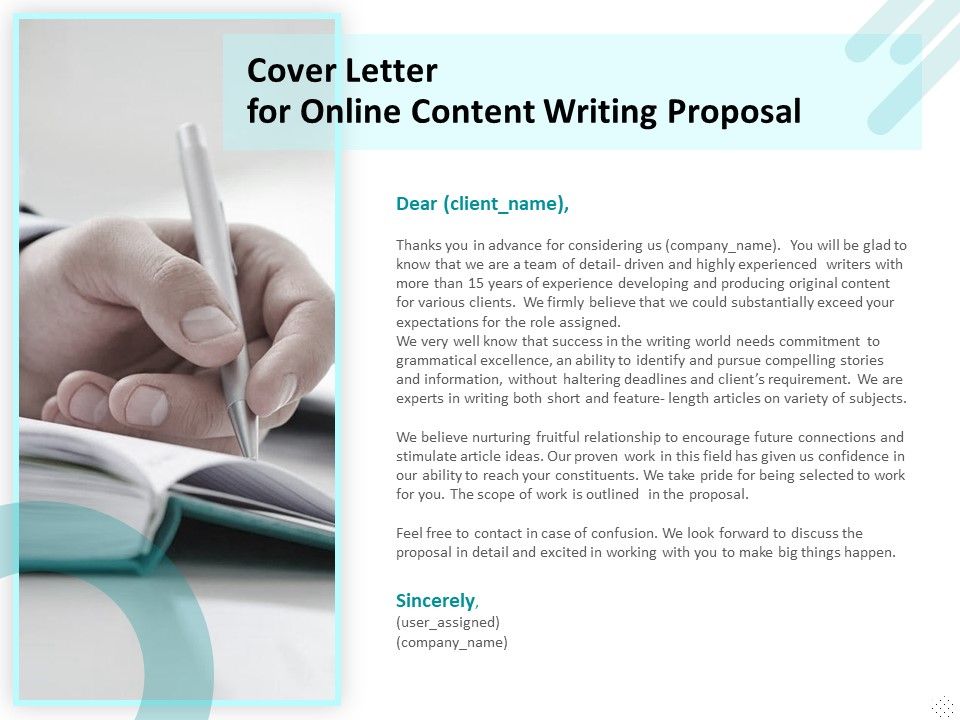 Cover Letter
for Online Content Writing Proposal

Dear (client_name),

Thanks you in advance for considering us (company_name). You will be glad to know that we are a team of detail- driven and highly experienced writers with more than 15 years of experience developing and producing original content for various clients. We firmly believe that we could substantially exceed your expectations for the role assigned.
We very well know that success in the writing world needs commitment to grammatical excellence, an ability to identify and pursue compelling stories and information, without haltering deadlines and client's requirement. We are experts in writing both short and feature- length articles on variety of subjects.

We believe nurturing fruitful relationship to encourage future connections and stimulate article ideas. Our proven work in this field has given us confidence in our ability to reach your constituents. We take pride for being selected to work for you. The scope of work is outlined in the proposal.

Feel free to contact in case of confusion. We look forward to discuss the proposal in detail and excited in working with you to make big things happen.

Sincerely,
(user_assigned)
(company_name)