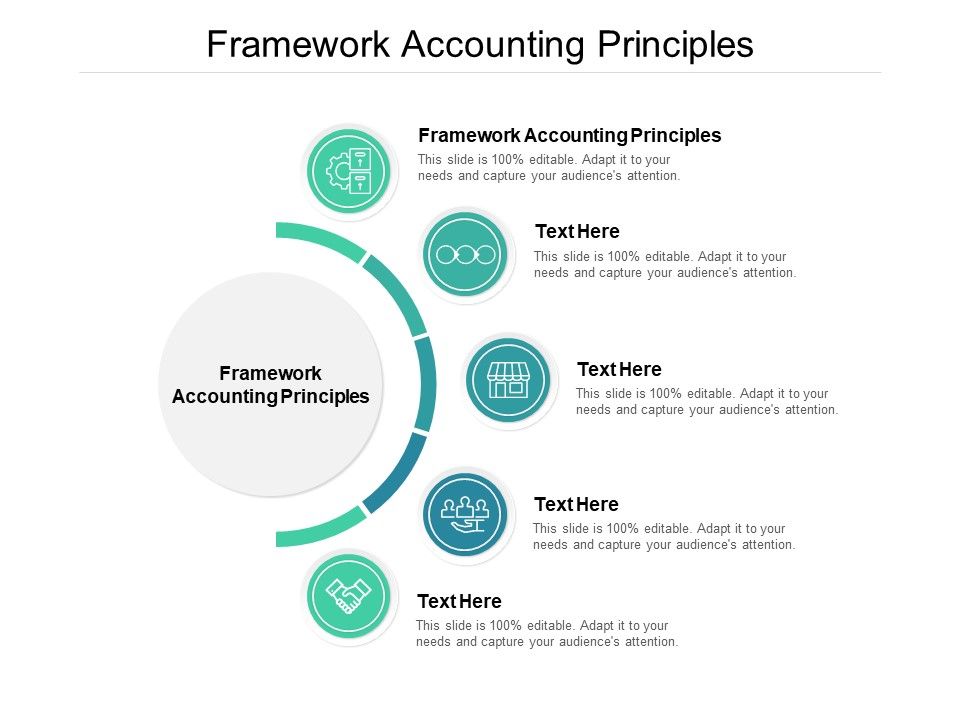 Framework Accounting Principles

Framework Accounting Principles

Framework Accounting Principles
This slide is 100% editable. Adapt it to your needs and capture your audience's attention.

Text Here
This slide is 100% editable. Adapt it to your needs and capture your audience's attention.

Text Here
This slide is 100% editable. Adapt it to your needs and capture your audience's attention.

Text Here
This slide is 100% editable. Adapt it to your needs and capture your audience's attention.

Text Here
This slide is 100% editable. Adapt it to your needs and capture your audience's attention.