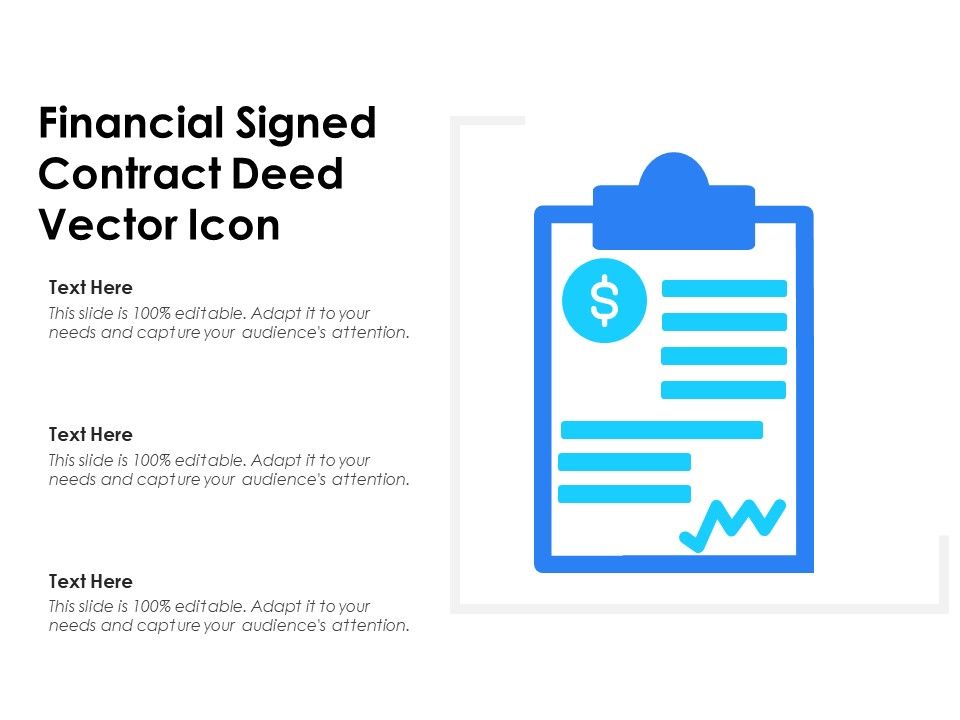 Financial Signed Contract Deed Vector Icon

Text Here
This slide is 100% editable. Adapt it to your needs and capture your audience's attention.

Text Here
This slide is 100% editable. Adapt it to your needs and capture your audience's attention.

Text Here
This slide is 100% editable. Adapt it to your needs and capture your audience's attention.

$