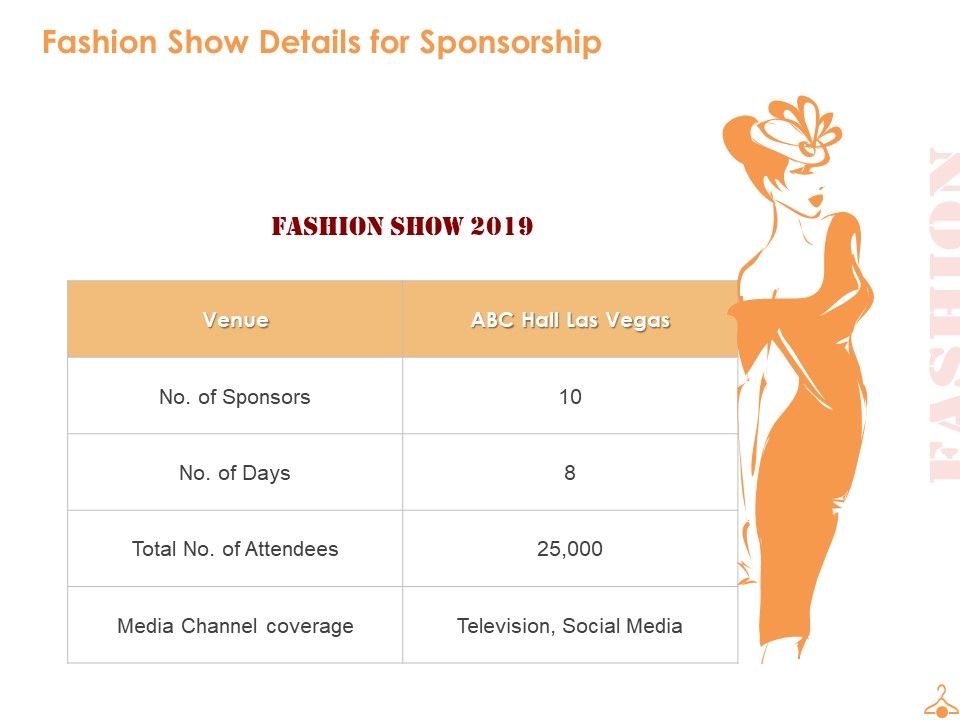 Fashion Show Details for Sponsorship

FASHION SHOW 2019

| Venue | ABC Hall Las Vegas |
|---|---|
| No. of Sponsors | 10 |
| No. of Days | 8 |
| Total No. of Attendees | 25,000 |
| Media Channel coverage | Television, Social Media |

FASHION