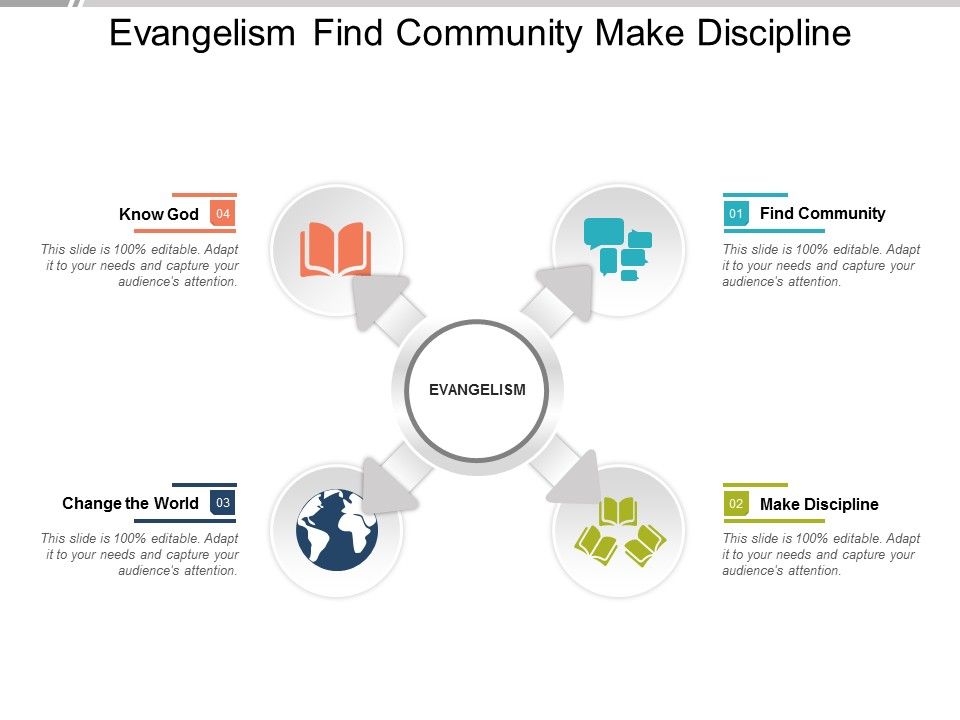 Evangelism Find Community Make Discipline

Know God 04

This slide is 100% editable. Adapt it to your needs and capture your audience's attention.

01 Find Community

This slide is 100% editable. Adapt it to your needs and capture your audience's attention.

EVANGELISM

Change the World 03

This slide is 100% editable. Adapt it to your needs and capture your audience's attention.

02 Make Discipline

This slide is 100% editable. Adapt it to your needs and capture your audience's attention.