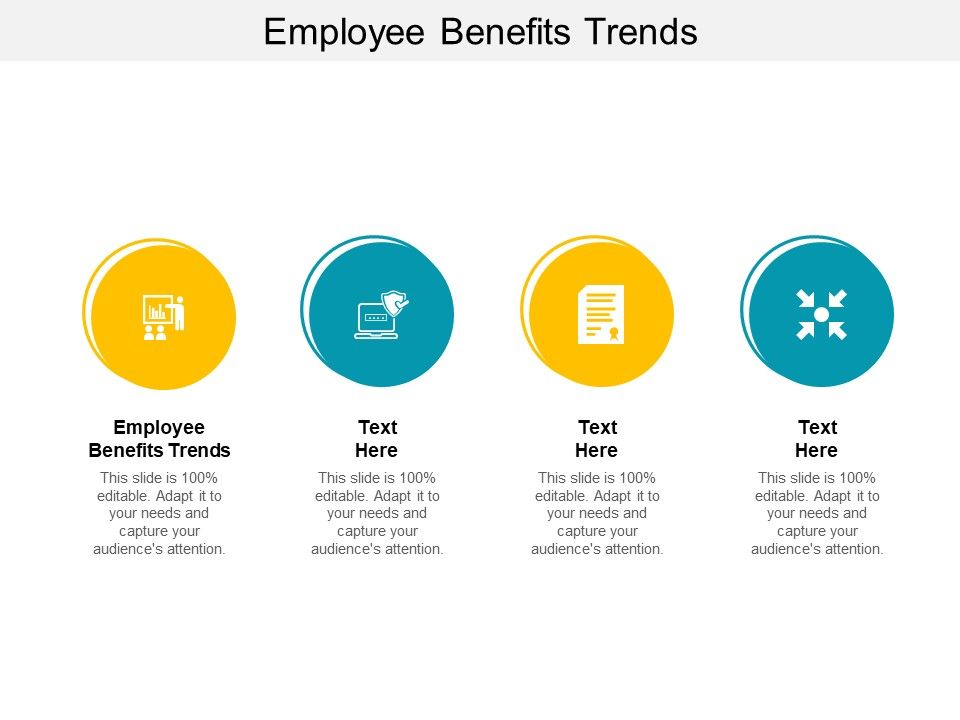 Employee Benefits Trends

Employee Benefits Trends

This slide is 100% editable. Adapt it to your needs and capture your audience's attention.

Text Here

This slide is 100% editable. Adapt it to your needs and capture your audience's attention.

Text Here

This slide is 100% editable. Adapt it to your needs and capture your audience's attention.

Text Here

This slide is 100% editable. Adapt it to your needs and capture your audience's attention.