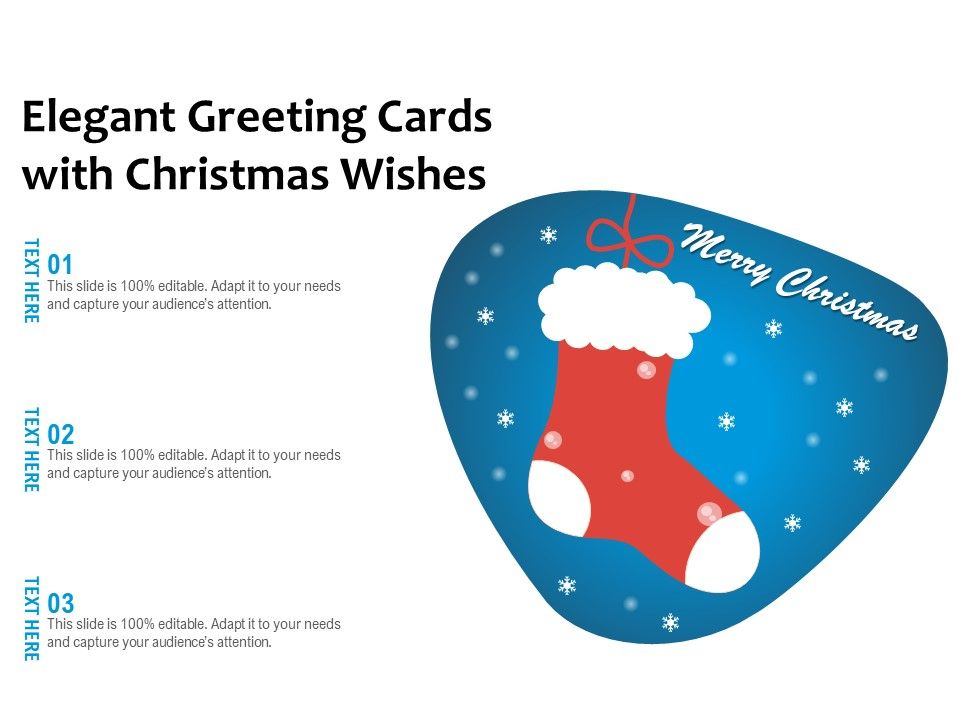 Elegant Greeting Cards with Christmas Wishes

TEXT HERE
01
This slide is 100% editable. Adapt it to your needs and capture your audience's attention.

TEXT HERE
02
This slide is 100% editable. Adapt it to your needs and capture your audience's attention.

TEXT HERE
03
This slide is 100% editable. Adapt it to your needs and capture your audience's attention.

Merry Christmas