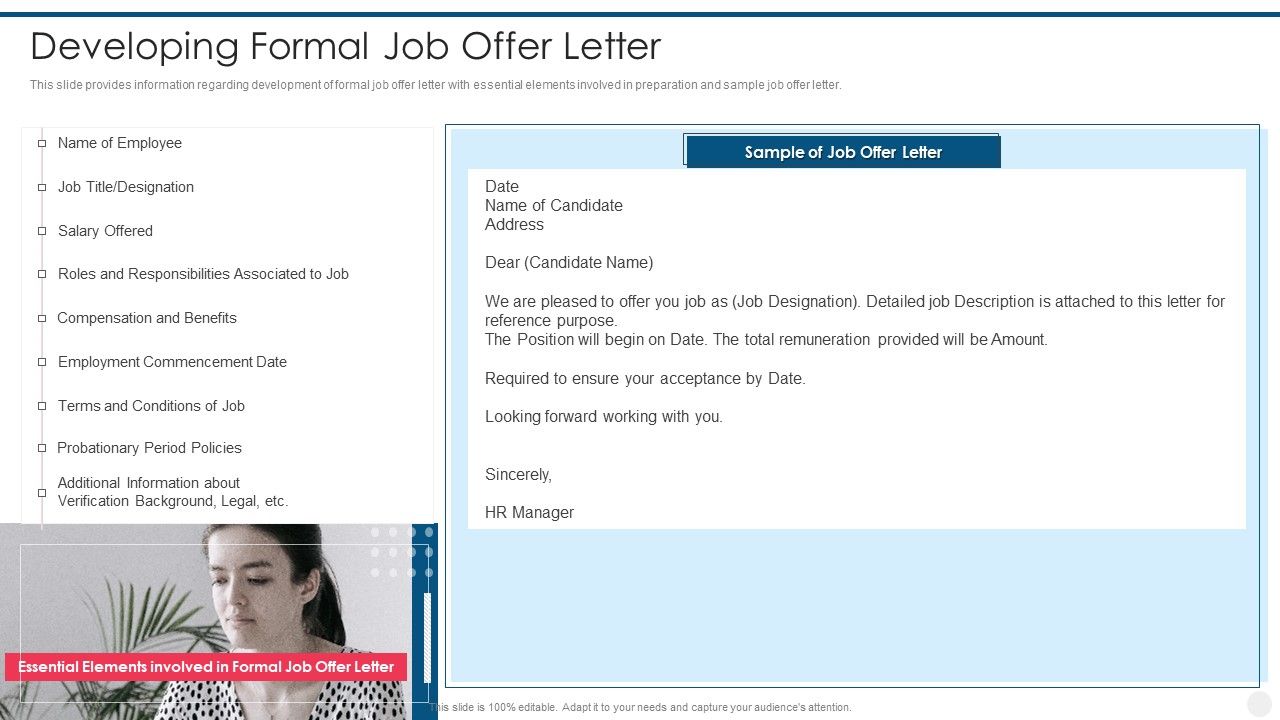 Developing Formal Job Offer Letter

This slide provides information regarding development of formal job offer letter with essential elements involved in preparation and sample job offer letter.

Name of Employee

Job Title/Designation

Salary Offered

Roles and Responsibilities Associated to Job

Compensation and Benefits

Employment Commencement Date

Terms and Conditions of Job

Probationary Period Policies

Additional Information about Verification Background, Legal, etc.

Essential Elements involved in Formal Job Offer Letter

Sample of Job Offer Letter

Date
Name of Candidate
Address

Dear (Candidate Name)

We are pleased to offer you job as (Job Designation). Detailed job Description is attached to this letter for reference purpose.
The Position will begin on Date. The total remuneration provided will be Amount.

Required to ensure your acceptance by Date.

Looking forward working with you.

Sincerely,

HR Manager

This slide is 100% editable. Adapt it to your needs and capture your audience's attention.