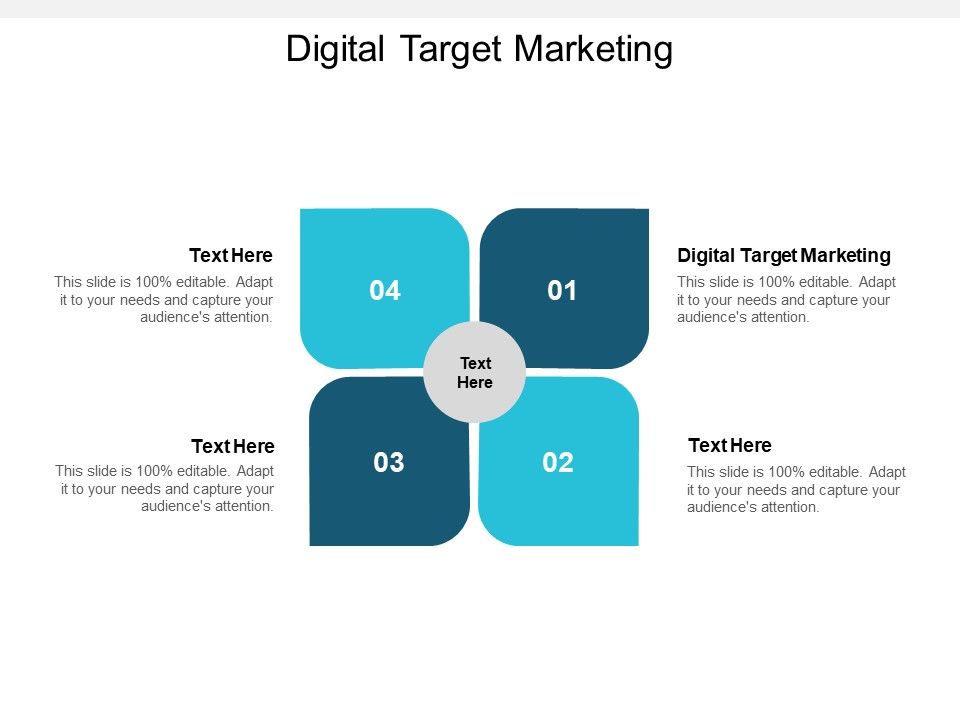 Digital Target Marketing

Text Here
This slide is 100% editable. Adapt it to your needs and capture your audience's attention.

04

01

Digital Target Marketing
This slide is 100% editable. Adapt it to your needs and capture your audience's attention.

Text Here

Text Here
This slide is 100% editable. Adapt it to your needs and capture your audience's attention.

03

02

Text Here
This slide is 100% editable. Adapt it to your needs and capture your audience's attention.