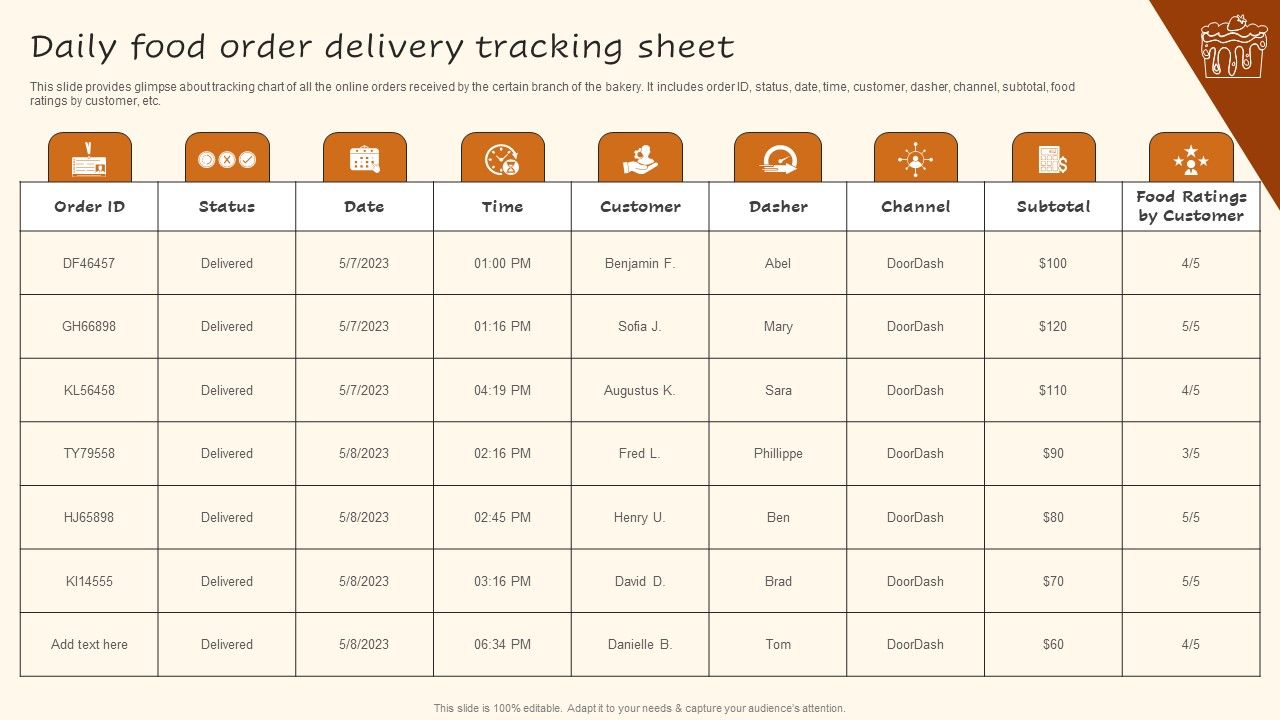 Daily food order delivery tracking sheet

This slide provides glimpse about tracking chart of all the online orders received by the certain branch of the bakery. It includes order ID, status, date, time, customer, dasher, channel, subtotal, food ratings by customer, etc.

| Order ID | Status | Date | Time | Customer | Dasher | Channel | Subtotal | Food Ratings by Customer |
|---|---|---|---|---|---|---|---|---|
| DF46457 | Delivered | 5/7/2023 | 01:00 PM | Benjamin F. | Abel | DoorDash | $100 | 4/5 |
| GH66898 | Delivered | 5/7/2023 | 01:16 PM | Sofia J. | Mary | DoorDash | $120 | 5/5 |
| KL56458 | Delivered | 5/7/2023 | 04:19 PM | Augustus K. | Sara | DoorDash | $110 | 4/5 |
| TY79558 | Delivered | 5/8/2023 | 02:16 PM | Fred L. | Phillippe | DoorDash | $90 | 3/5 |
| HJ65898 | Delivered | 5/8/2023 | 02:45 PM | Henry U. | Ben | DoorDash | $80 | 5/5 |
| KI14555 | Delivered | 5/8/2023 | 03:16 PM | David D. | Brad | DoorDash | $70 | 5/5 |
| Add text here | Delivered | 5/8/2023 | 06:34 PM | Danielle B. | Tom | DoorDash | $60 | 4/5 |

This slide is 100% editable. Adapt it to your needs & capture your audience's attention.