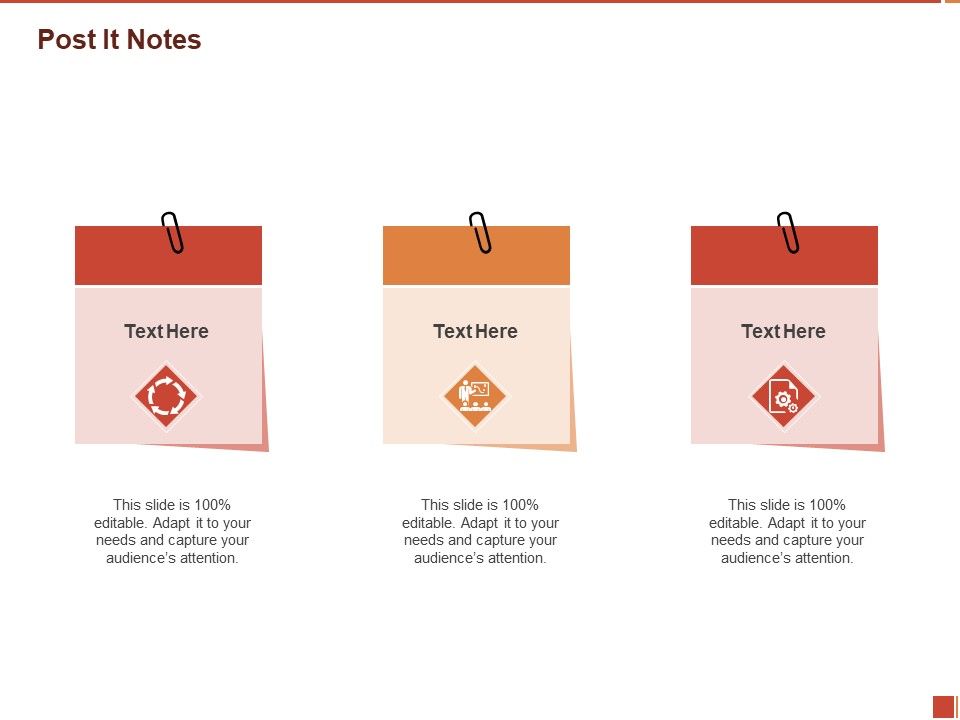 Post It Notes

Text Here

This slide is 100% editable. Adapt it to your needs and capture your audience's attention.

Text Here

This slide is 100% editable. Adapt it to your needs and capture your audience's attention.

Text Here

This slide is 100% editable. Adapt it to your needs and capture your audience's attention.