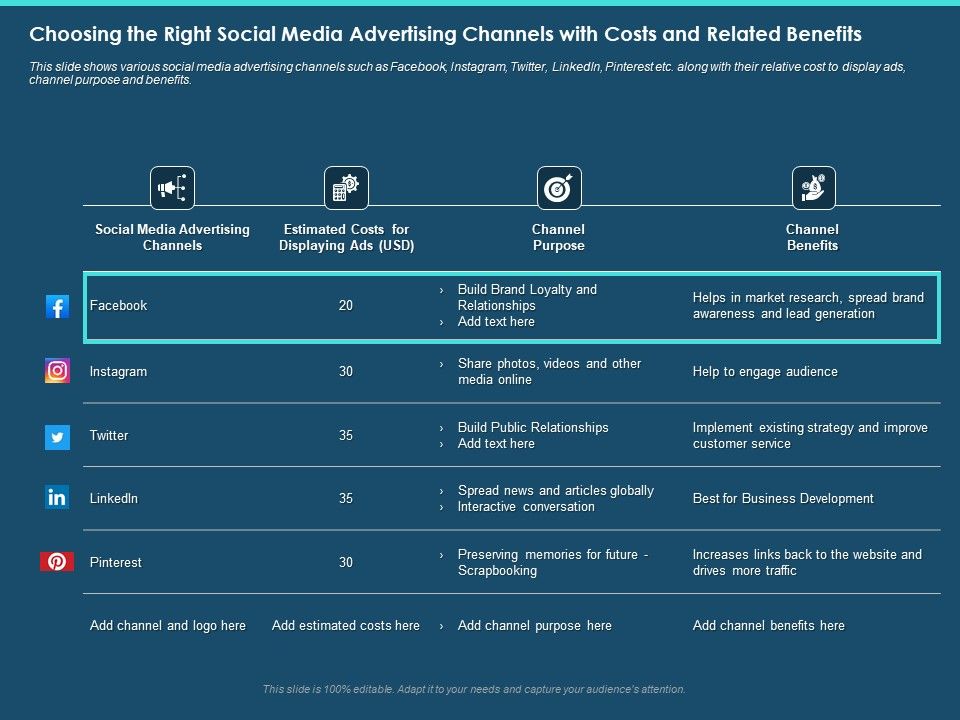 Choosing the Right Social Media Advertising Channels with Costs and Related Benefits

This slide shows various social media advertising channels such as Facebook, Instagram, Twitter, LinkedIn, Pinterest etc. along with their relative cost to display ads, channel purpose and benefits.

| Social Media Advertising Channels | Estimated Costs for Displaying Ads (USD) | Channel Purpose | Channel Benefits |
|---|---|---|---|
| Facebook | 20 | › Build Brand Loyalty and Relationships › Add text here | Helps in market research, spread brand awareness and lead generation |
| Instagram | 30 | › Share photos, videos and other media online | Help to engage audience |
| Twitter | 35 | › Build Public Relationships › Add text here | Implement existing strategy and improve customer service |
| LinkedIn | 35 | › Spread news and articles globally › Interactive conversation | Best for Business Development |
| Pinterest | 30 | › Preserving memories for future - Scrapbooking | Increases links back to the website and drives more traffic |
| Add channel and logo here | Add estimated costs here | › Add channel purpose here | Add channel benefits here |

This slide is 100% editable. Adapt it to your needs and capture your audience's attention.