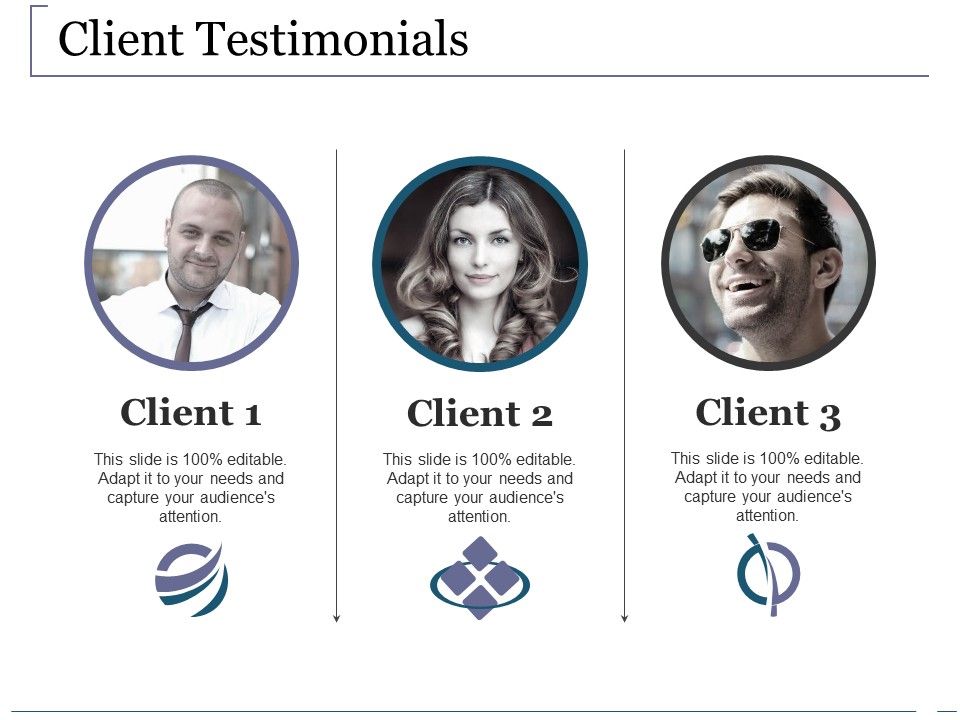 Client Testimonials

Client 1

This slide is 100% editable. Adapt it to your needs and capture your audience's attention.

Client 2

This slide is 100% editable. Adapt it to your needs and capture your audience's attention.

Client 3

This slide is 100% editable. Adapt it to your needs and capture your audience's attention.