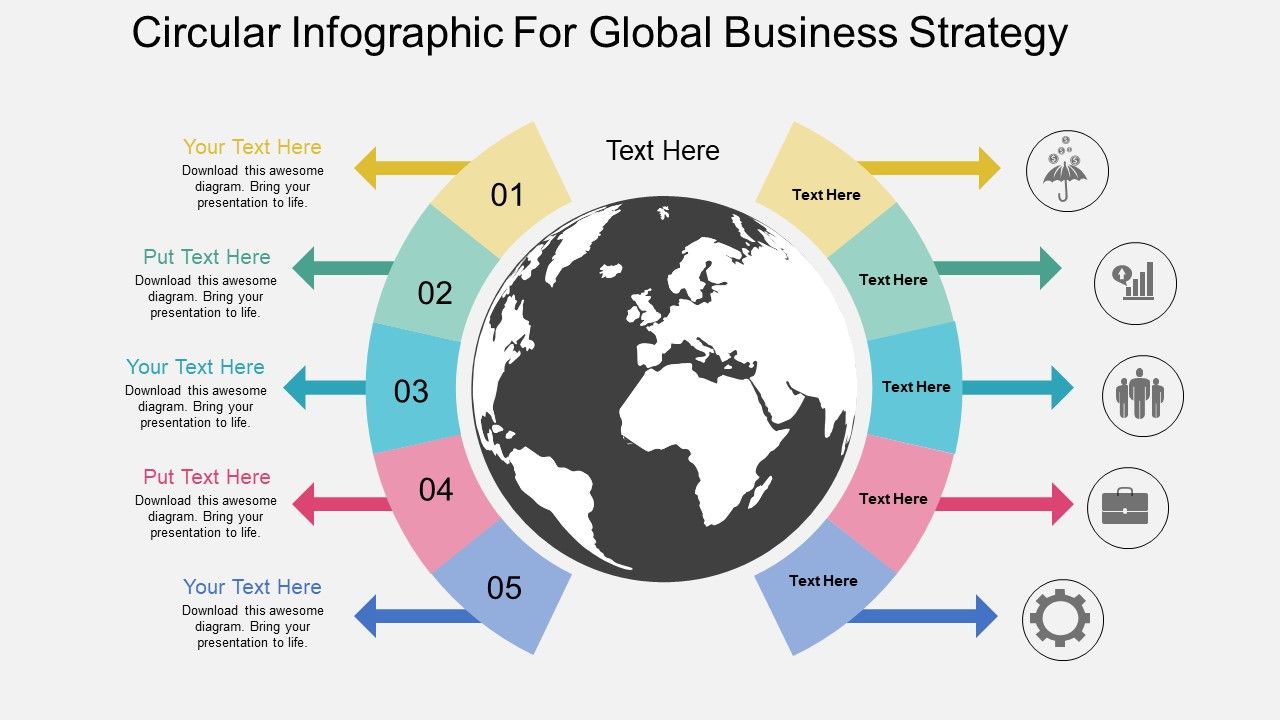 Circular Infographic For Global Business Strategy

Text Here

Your Text Here
Download this awesome diagram. Bring your presentation to life.

01

Put Text Here
Download this awesome diagram. Bring your presentation to life.

02

Your Text Here
Download this awesome diagram. Bring your presentation to life.

03

Put Text Here
Download this awesome diagram. Bring your presentation to life.

04

Your Text Here
Download this awesome diagram. Bring your presentation to life.

05

Text Here

Text Here

Text Here

Text Here

Text Here