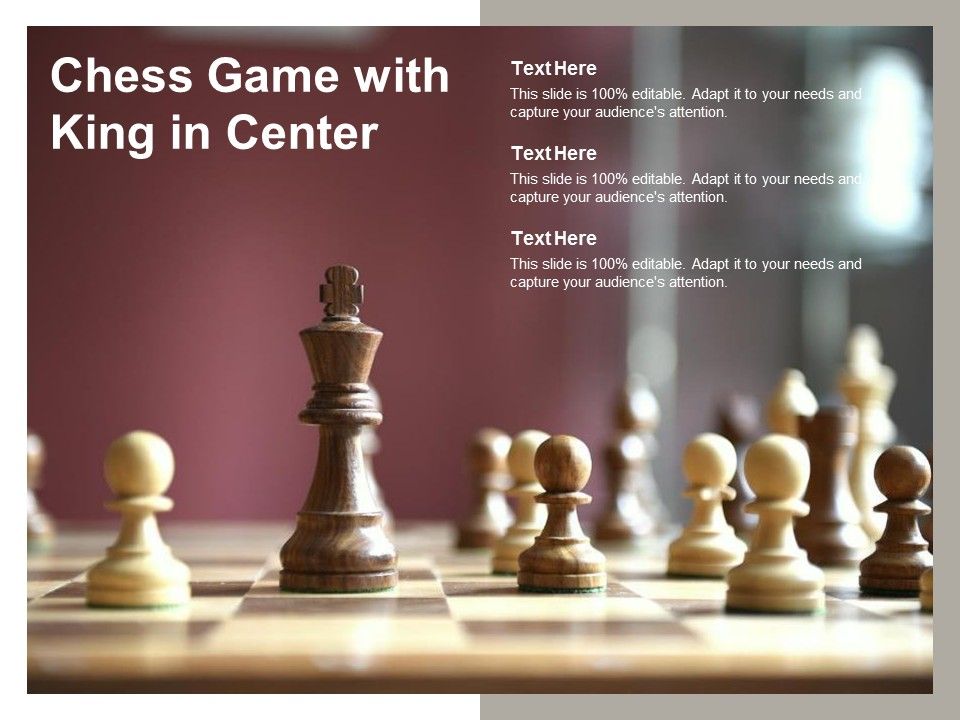 Chess Game with King in Center

Text Here
This slide is 100% editable. Adapt it to your needs and capture your audience's attention.

Text Here
This slide is 100% editable. Adapt it to your needs and capture your audience's attention.

Text Here
This slide is 100% editable. Adapt it to your needs and capture your audience's attention.